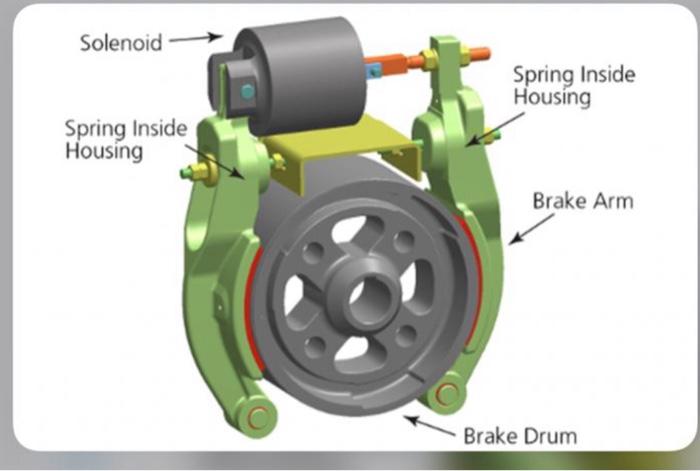 Solenoid

Spring Inside Housing

Spring Inside Housing

Brake Arm

Brake Drum