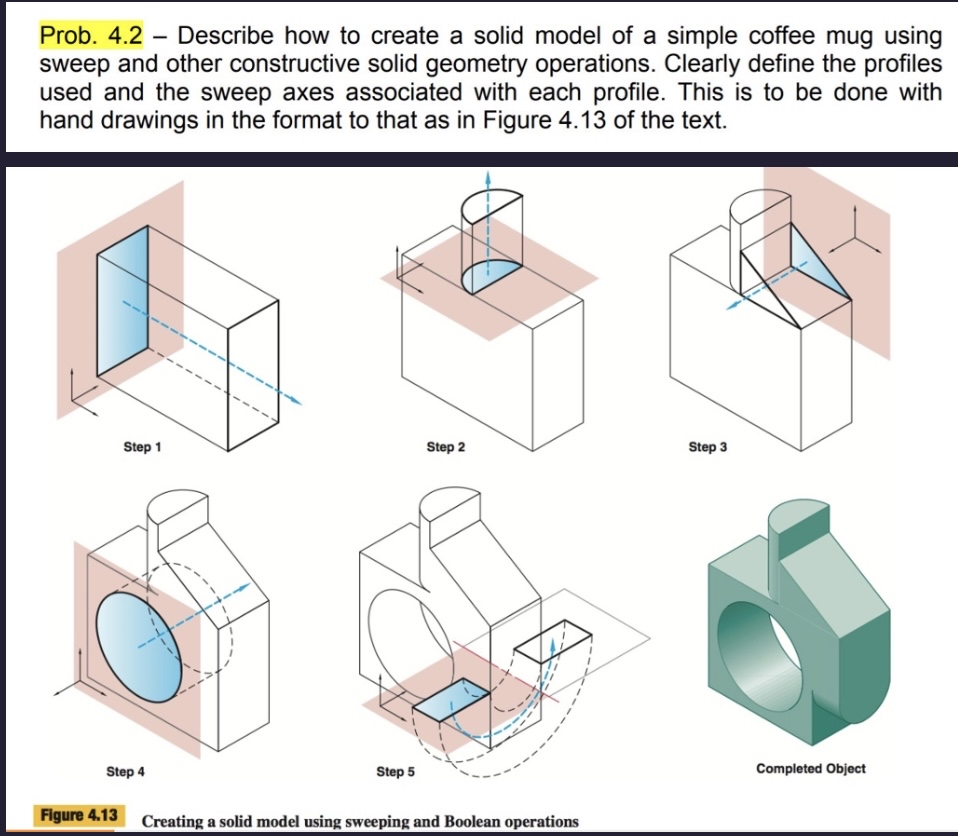 Prob. 4.2 – Describe how to create a solid model of a simple coffee mug using sweep and other constructive solid geometry operations. Clearly define the profiles used and the sweep axes associated with each profile. This is to be done with hand drawings in the format to that as in Figure 4.13 of the text.

Step 1

Step 2

Step 3

Step 4

Step 5

Completed Object

Figure 4.13 Creating a solid model using sweeping and Boolean operations