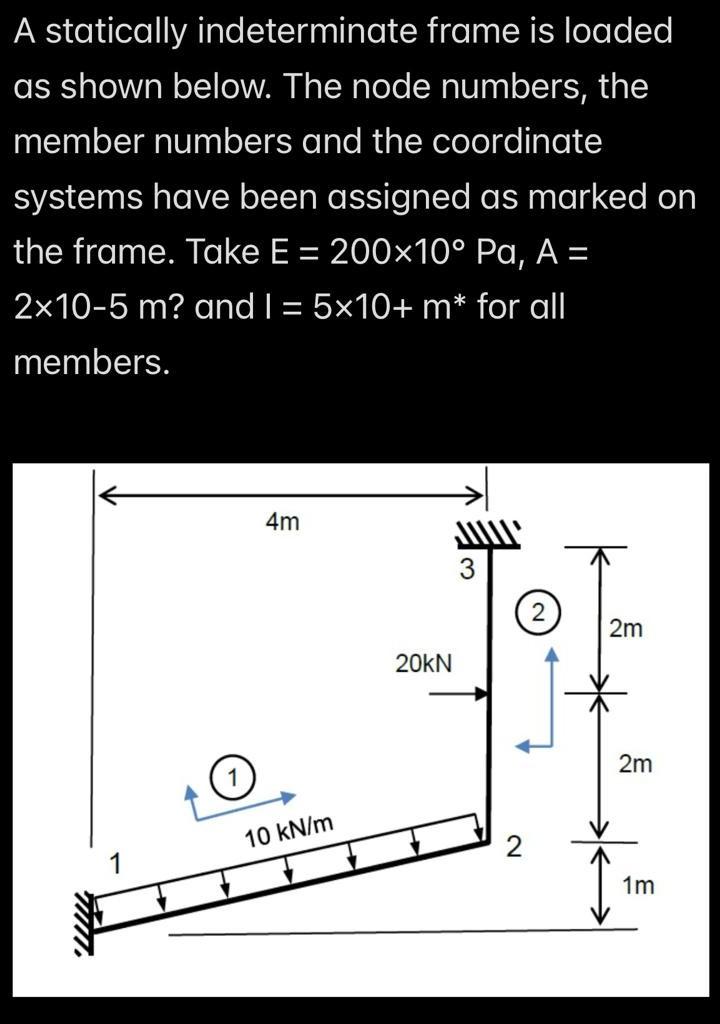 A statically indeterminate frame is loaded as shown below. The node numbers, the member numbers and the coordinate systems have been assigned as marked on the frame. Take E = 200×10° Pa, A = 2×10-5 m? and I = 5×10+ m* for all members.

4m
3
2
2m
20kN
2m
1
10 kN/m
1
2
1m