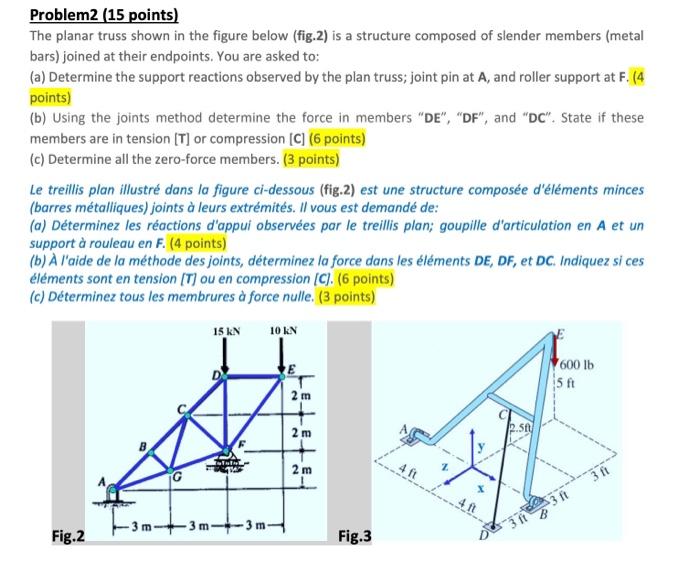 Problem2 (15 points)

The planar truss shown in the figure below (fig.2) is a structure composed of slender members (metal bars) joined at their endpoints. You are asked to:

(a) Determine the support reactions observed by the plan truss; joint pin at A, and roller support at F. (4 points)

(b) Using the joints method determine the force in members "DE", "DF", and "DC". State if these members are in tension [T] or compression [C] (6 points)

(c) Determine all the zero-force members. (3 points)

Le treillis plan illustré dans la figure ci-dessous (fig.2) est une structure composée d'éléments minces (barres métalliques) joints à leurs extrémités. Il vous est demandé de:

(a) Déterminez les réactions d'appui observées par le treillis plan; goupille d'articulation en A et un support à rouleau en F. (4 points)

(b) À l'aide de la méthode des joints, déterminez la force dans les éléments DE, DF, et DC. Indiquez si ces éléments sont en tension [T] ou en compression [C]. (6 points)

(c) Déterminez tous les membrures à force nulle. (3 points)

15 kN
10 kN
D
E
C
B
F
G
A
2 m
2 m
2 m
3 m
3 m
3 m
Fig.2

E
600 lb
5 ft
C
2.5ft
A
y
z
x
4 ft
4 ft
3 ft
3 ft
3 ft
B
D
Fig.3