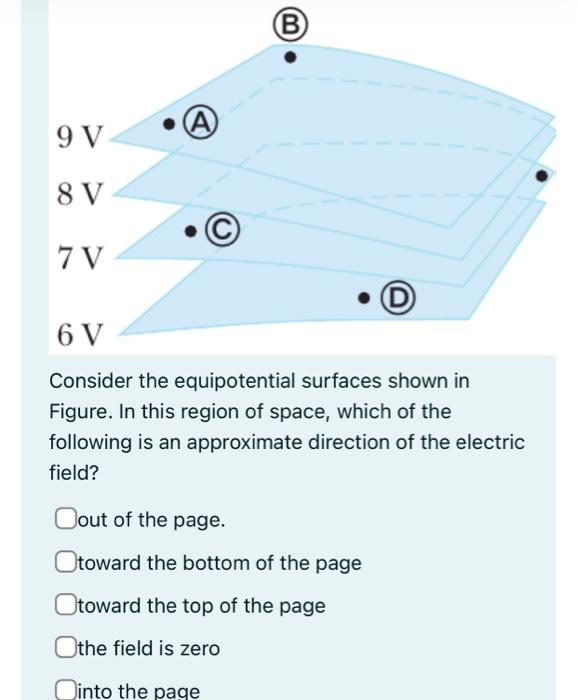 B

A

9 V

8 V

C

7 V

D

6 V

Consider the equipotential surfaces shown in Figure. In this region of space, which of the following is an approximate direction of the electric field?

out of the page.

toward the bottom of the page

toward the top of the page

the field is zero

into the page