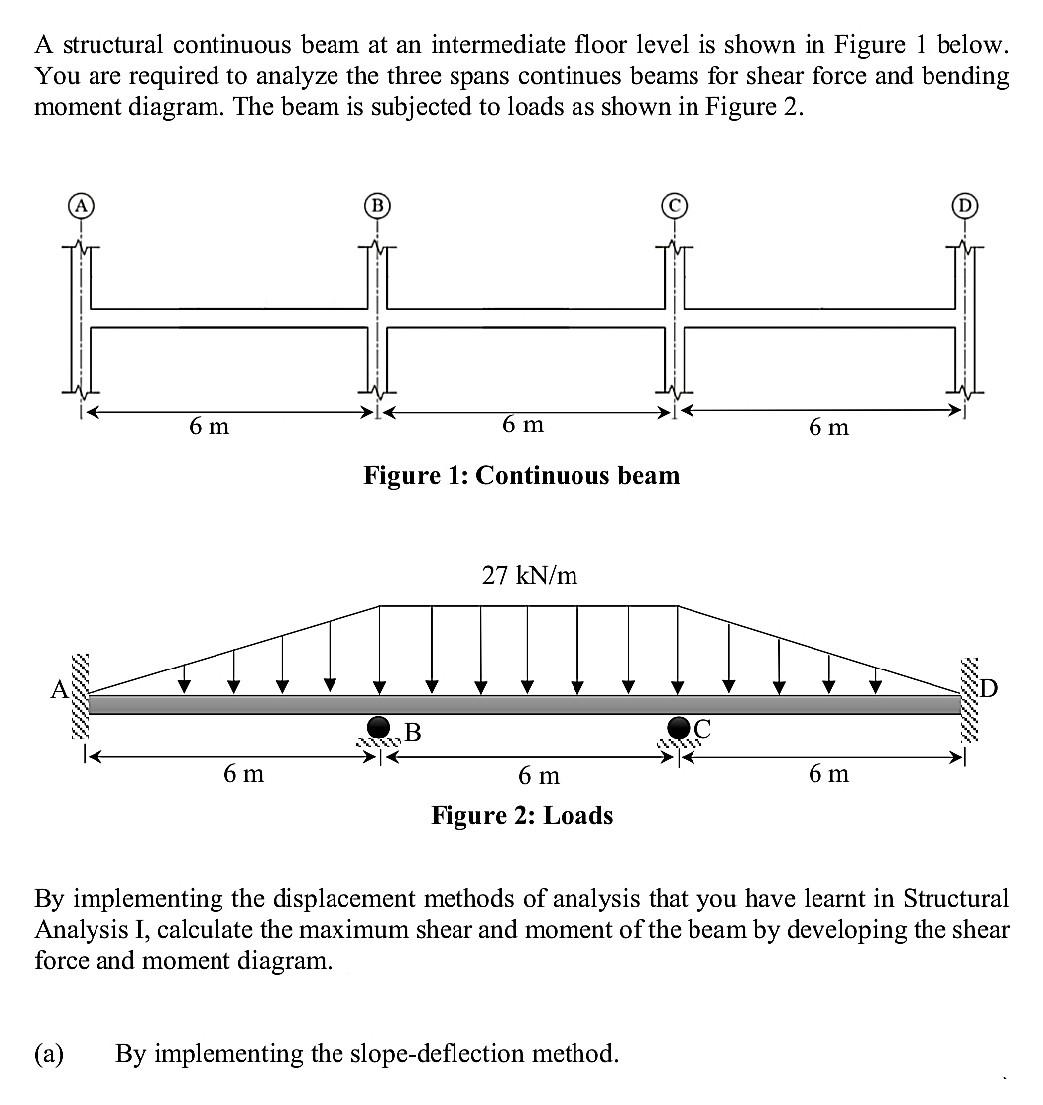 A structural continuous beam at an intermediate floor level is shown in Figure 1 below. You are required to analyze the three spans continues beams for shear force and bending moment diagram. The beam is subjected to loads as shown in Figure 2.

A

B

C

D

6 m

6 m

6 m

Figure 1: Continuous beam

27 kN/m

A

B

C

D

6 m

6 m

6 m

Figure 2: Loads

By implementing the displacement methods of analysis that you have learnt in Structural Analysis I, calculate the maximum shear and moment of the beam by developing the shear force and moment diagram.

(a) By implementing the slope-deflection method.