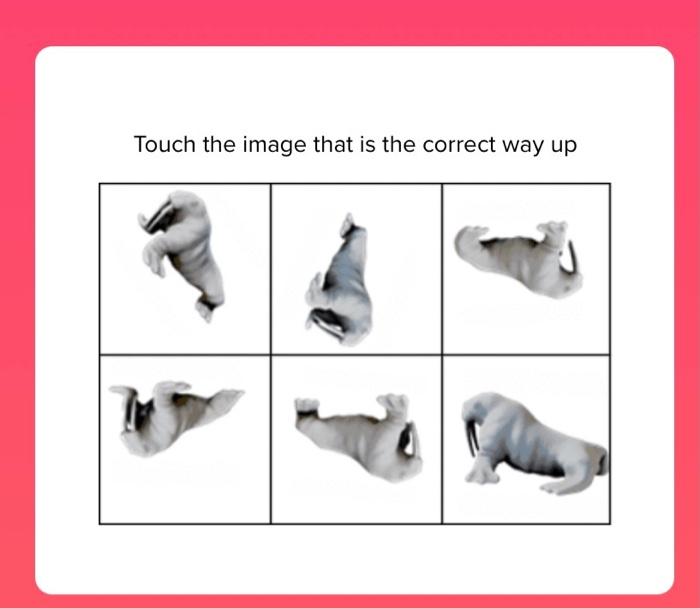 Touch the image that is the correct way up