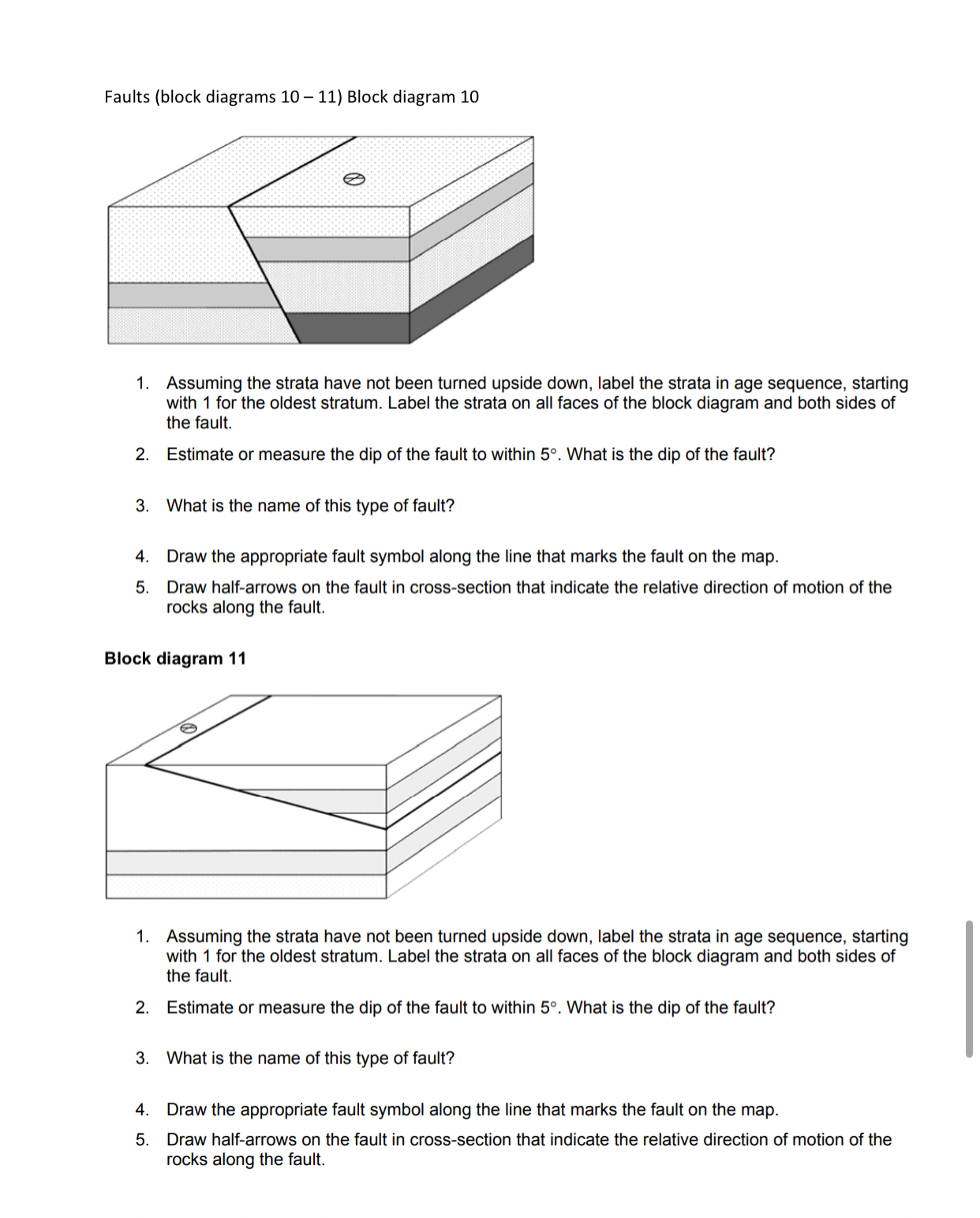 Faults (block diagrams 10 – 11) Block diagram 10

1. Assuming the strata have not been turned upside down, label the strata in age sequence, starting with 1 for the oldest stratum. Label the strata on all faces of the block diagram and both sides of the fault.

2. Estimate or measure the dip of the fault to within 5°. What is the dip of the fault?

3. What is the name of this type of fault?

4. Draw the appropriate fault symbol along the line that marks the fault on the map.

5. Draw half-arrows on the fault in cross-section that indicate the relative direction of motion of the rocks along the fault.

Block diagram 11

1. Assuming the strata have not been turned upside down, label the strata in age sequence, starting with 1 for the oldest stratum. Label the strata on all faces of the block diagram and both sides of the fault.

2. Estimate or measure the dip of the fault to within 5°. What is the dip of the fault?

3. What is the name of this type of fault?

4. Draw the appropriate fault symbol along the line that marks the fault on the map.

5. Draw half-arrows on the fault in cross-section that indicate the relative direction of motion of the rocks along the fault.