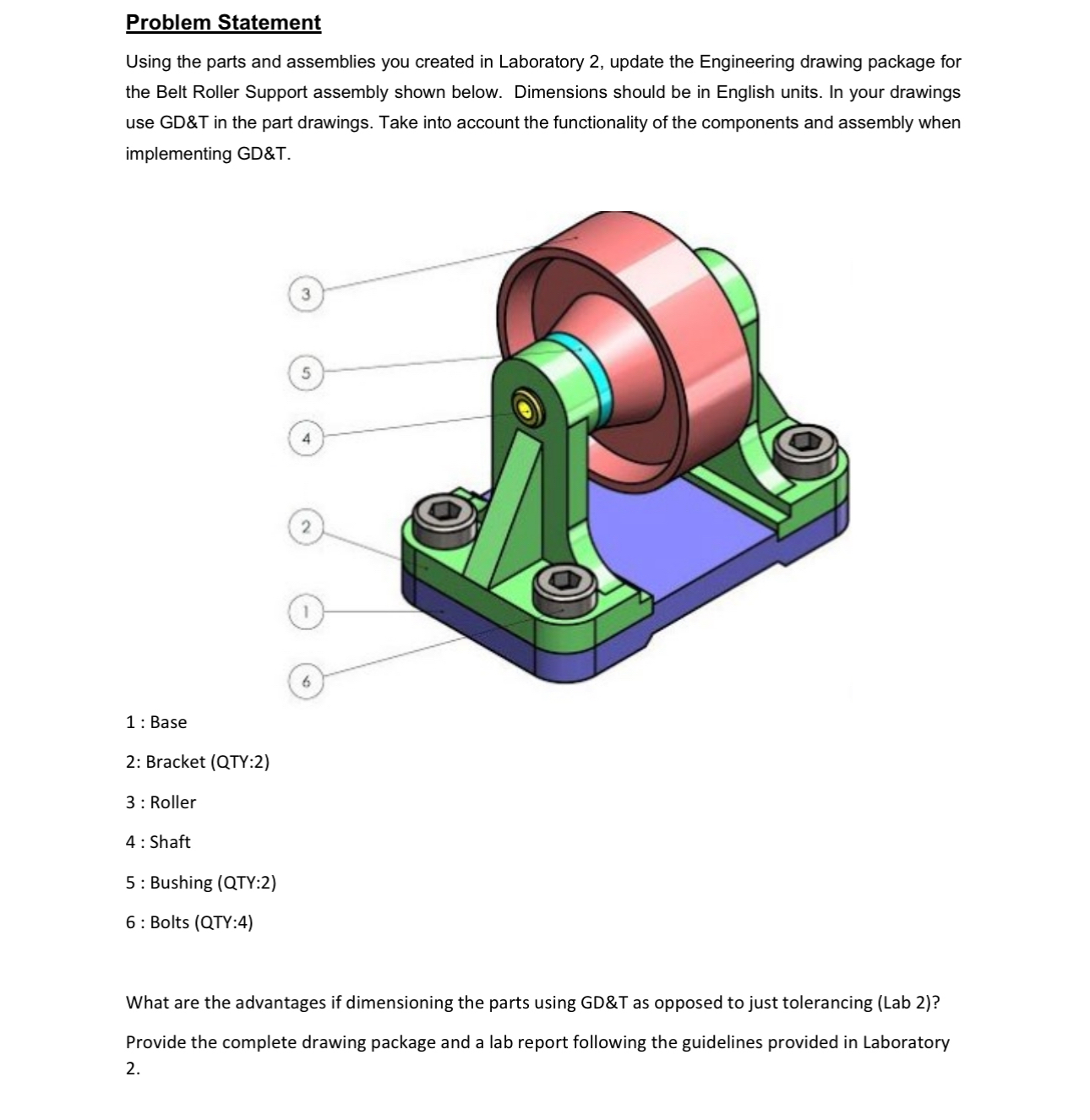 Problem Statement

Using the parts and assemblies you created in Laboratory 2, update the Engineering drawing package for the Belt Roller Support assembly shown below. Dimensions should be in English units. In your drawings use GD&T in the part drawings. Take into account the functionality of the components and assembly when implementing GD&T.

3

5

4

2

1

6

1 : Base

2: Bracket (QTY:2)

3 : Roller

4 : Shaft

5 : Bushing (QTY:2)

6 : Bolts (QTY:4)

What are the advantages if dimensioning the parts using GD&T as opposed to just tolerancing (Lab 2)?

Provide the complete drawing package and a lab report following the guidelines provided in Laboratory 2.