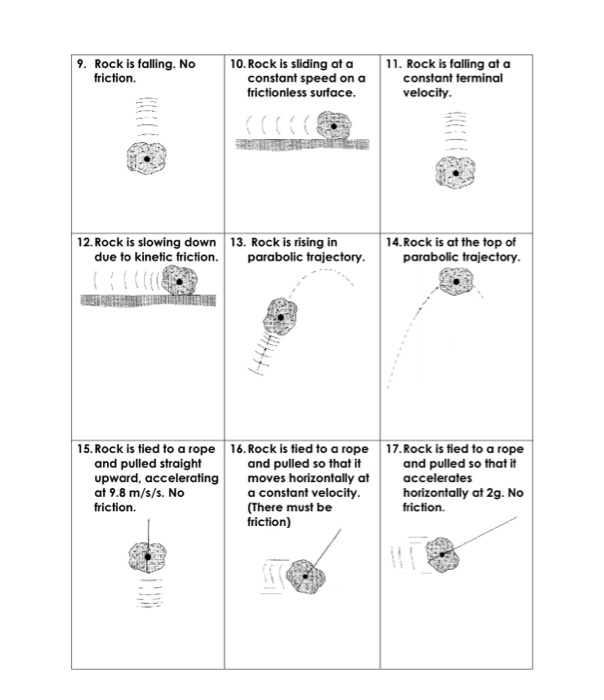 | 9. Rock is falling. No friction. | 10. Rock is sliding at a constant speed on a frictionless surface. | 11. Rock is falling at a constant terminal velocity. |
|---|---|---|
| 12. Rock is slowing down due to kinetic friction. | 13. Rock is rising in parabolic trajectory. | 14. Rock is at the top of parabolic trajectory. |
| 15. Rock is tied to a rope and pulled straight upward, accelerating at 9.8 m/s/s. No friction. | 16. Rock is tied to a rope and pulled so that it moves horizontally at a constant velocity. (There must be friction) | 17. Rock is tied to a rope and pulled so that it accelerates horizontally at 2g. No friction. |