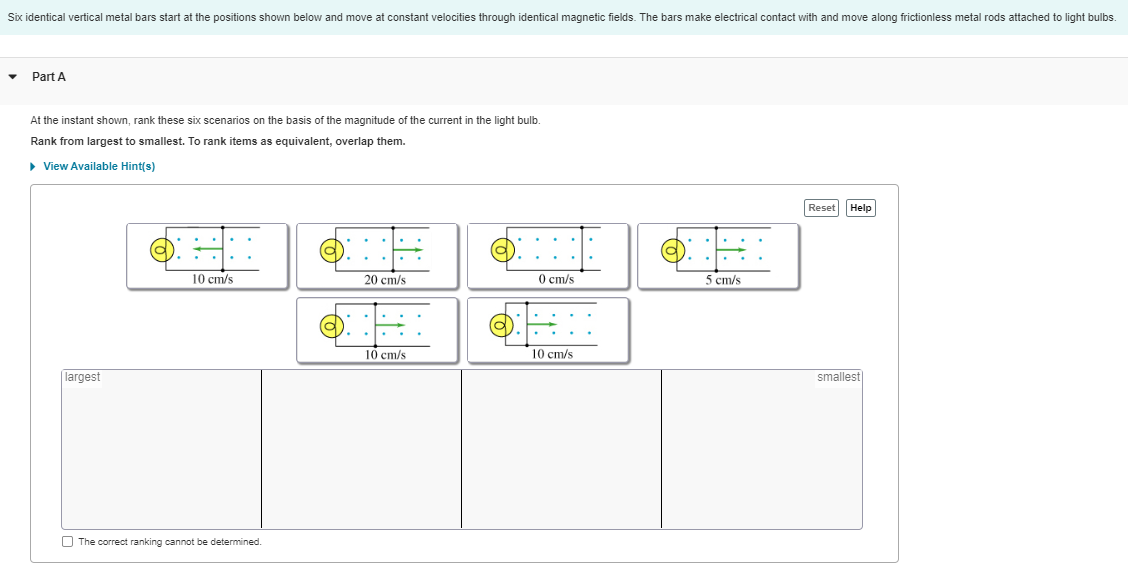 Six identical vertical metal bars start at the positions shown below and move at constant velocities through identical magnetic fields. The bars make electrical contact with and move along frictionless metal rods attached to light bulbs.

Part A

At the instant shown, rank these six scenarios on the basis of the magnitude of the current in the light bulb.

Rank from largest to smallest. To rank items as equivalent, overlap them.

View Available Hint(s)

Reset Help

10 cm/s

20 cm/s

0 cm/s

5 cm/s

10 cm/s

10 cm/s

largest

smallest

The correct ranking cannot be determined.