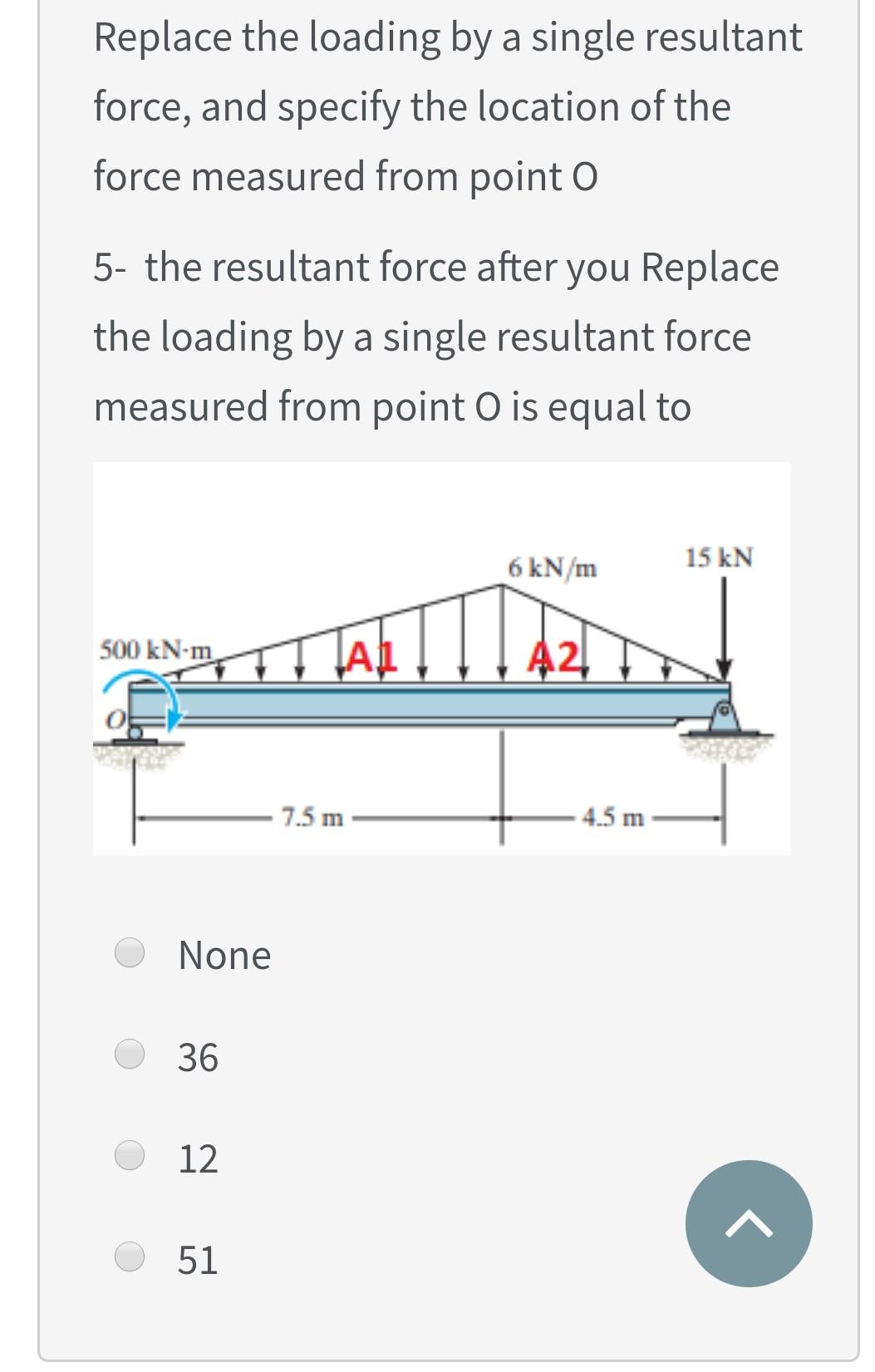 Replace the loading by a single resultant force, and specify the location of the force measured from point O

5- the resultant force after you Replace the loading by a single resultant force measured from point O is equal to

6 kN/m
15 kN
500 kN·m
A1
A2
O
7.5 m
4.5 m

None

36

12

51