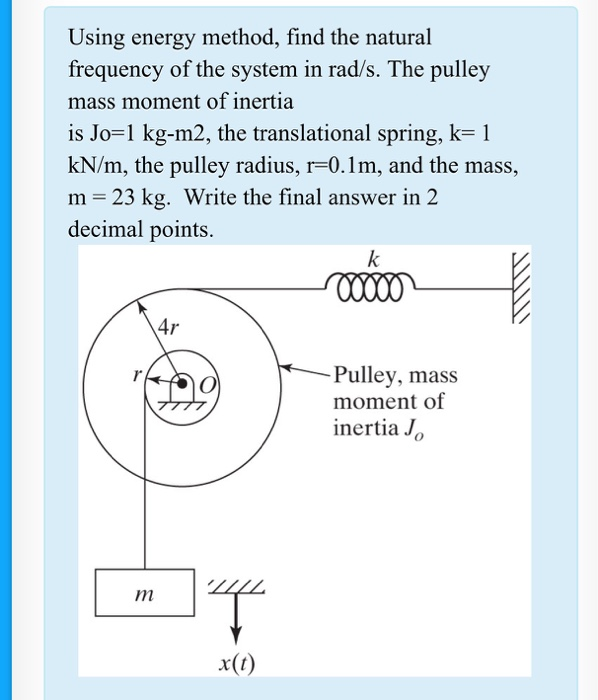 Using energy method, find the natural frequency of the system in rad/s. The pulley mass moment of inertia
is Jo=1 kg-m2, the translational spring, k= 1 kN/m, the pulley radius, r=0.1m, and the mass, m = 23 kg. Write the final answer in 2 decimal points.

$k$

$4r$

$r$

$O$

Pulley, mass moment of inertia $J_o$

$m$

$x(t)$