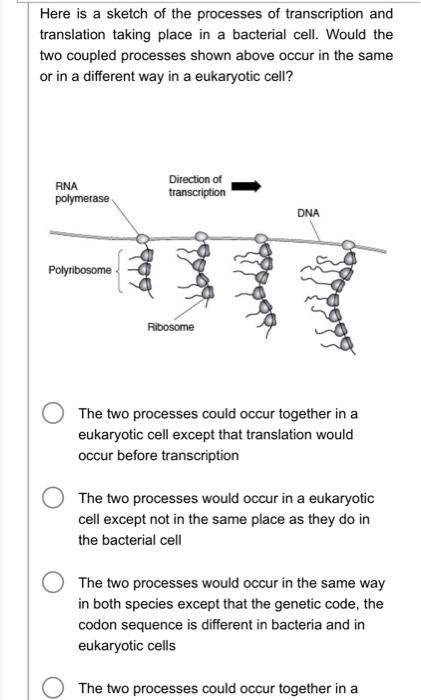 Here is a sketch of the processes of transcription and translation taking place in a bacterial cell. Would the two coupled processes shown above occur in the same or in a different way in a eukaryotic cell?

RNA polymerase
Direction of transcription
DNA
Polyribosome
Ribosome

The two processes could occur together in a eukaryotic cell except that translation would occur before transcription

The two processes would occur in a eukaryotic cell except not in the same place as they do in the bacterial cell

The two processes would occur in the same way in both species except that the genetic code, the codon sequence is different in bacteria and in eukaryotic cells

The two processes could occur together in a