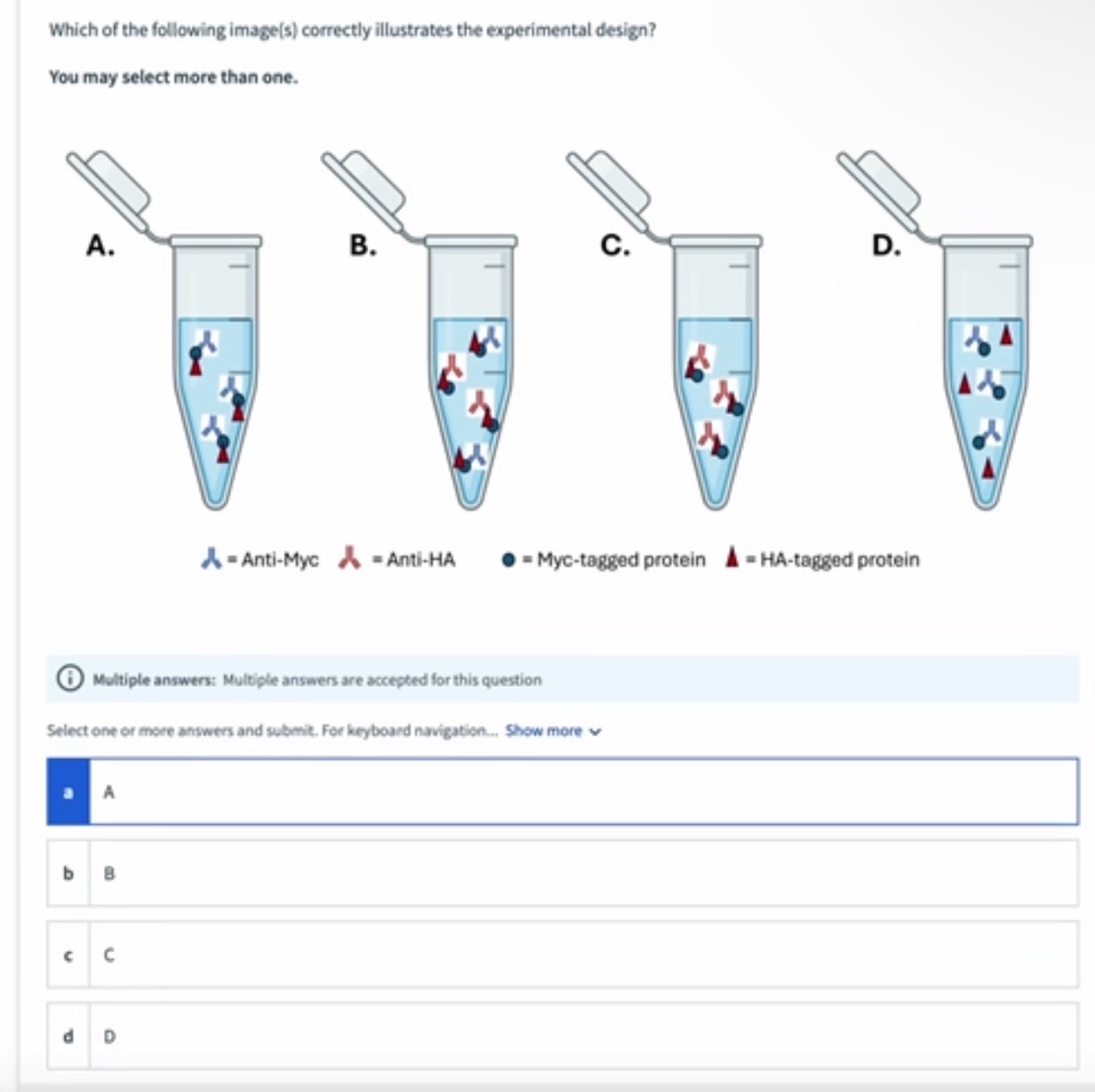 Which of the following image(s) correctly illustrates the experimental design?

You may select more than one.

A.

B.

C.

D.

= Anti-Myc = Anti-HA = Myc-tagged protein = HA-tagged protein

Multiple answers: Multiple answers are accepted for this question

Select one or more answers and submit. For keyboard navigation... Show more

a A

b B

c C

d D