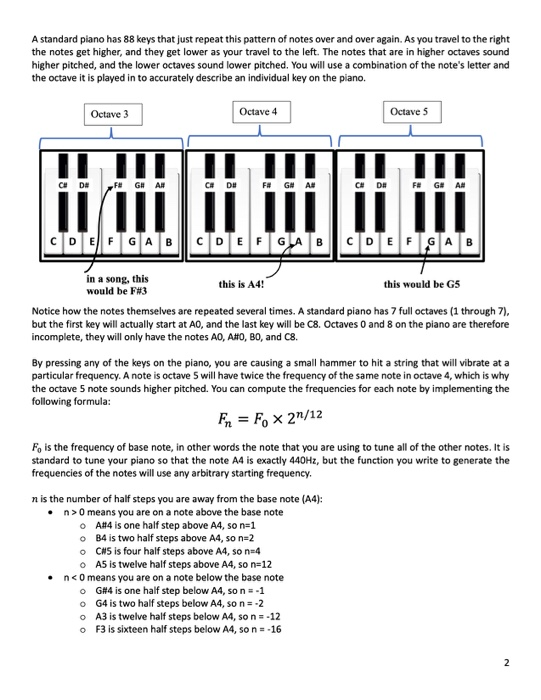 A standard piano has 88 keys that just repeat this pattern of notes over and over again. As you travel to the right the notes get higher, and they get lower as your travel to the left. The notes that are in higher octaves sound higher pitched, and the lower octaves sound lower pitched. You will use a combination of the note's letter and the octave it is played in to accurately describe an individual key on the piano.

Octave 3

Octave 4

Octave 5

C# D# F# G# A#

C# D# F# G# A#

C# D# F# G# A#

C D E F G A B

C D E F G A B

C D E F G A B

in a song, this would be F#3

this is A4!

this would be G5

Notice how the notes themselves are repeated several times. A standard piano has 7 full octaves (1 through 7), but the first key will actually start at A0, and the last key will be C8. Octaves 0 and 8 on the piano are therefore incomplete, they will only have the notes A0, A#0, B0, and C8.

By pressing any of the keys on the piano, you are causing a small hammer to hit a string that will vibrate at a particular frequency. A note is octave 5 will have twice the frequency of the same note in octave 4, which is why the octave 5 note sounds higher pitched. You can compute the frequencies for each note by implementing the following formula:

$F_n = F_0 \times 2^{n/12}$

$F_0$ is the frequency of base note, in other words the note that you are using to tune all of the other notes. It is standard to tune your piano so that the note A4 is exactly 440Hz, but the function you write to generate the frequencies of the notes will use any arbitrary starting frequency.

$n$ is the number of half steps you are away from the base note (A4):
• n > 0 means you are on a note above the base note
o A#4 is one half step above A4, so n=1
o B4 is two half steps above A4, so n=2
o C#5 is four half steps above A4, so n=4
o A5 is twelve half steps above A4, so n=12
• n < 0 means you are on a note below the base note
o G#4 is one half step below A4, so n = -1
o G4 is two half steps below A4, so n = -2
o A3 is twelve half steps below A4, so n = -12
o F3 is sixteen half steps below A4, so n = -16

2