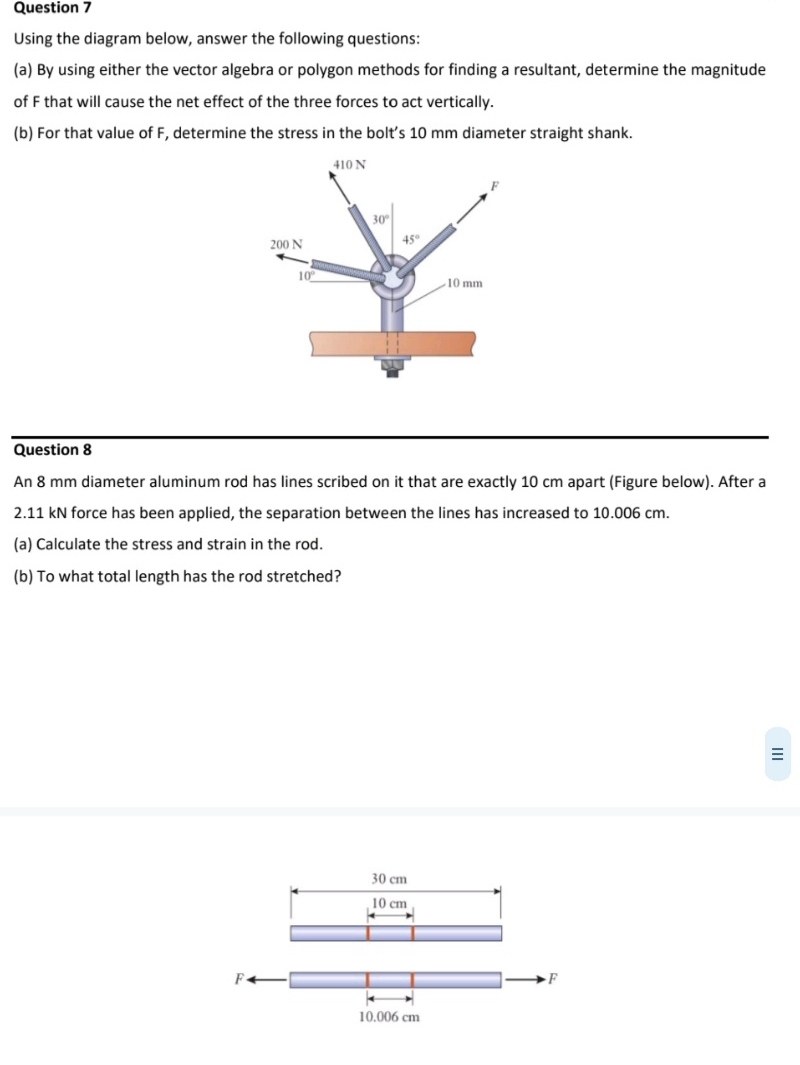 Question 7

Using the diagram below, answer the following questions:

(a) By using either the vector algebra or polygon methods for finding a resultant, determine the magnitude of F that will cause the net effect of the three forces to act vertically.

(b) For that value of F, determine the stress in the bolt's 10 mm diameter straight shank.

410 N
F
30°
45°
200 N
10°
10 mm

Question 8

An 8 mm diameter aluminum rod has lines scribed on it that are exactly 10 cm apart (Figure below). After a 2.11 kN force has been applied, the separation between the lines has increased to 10.006 cm.

(a) Calculate the stress and strain in the rod.

(b) To what total length has the rod stretched?

30 cm
10 cm
F
F
10.006 cm