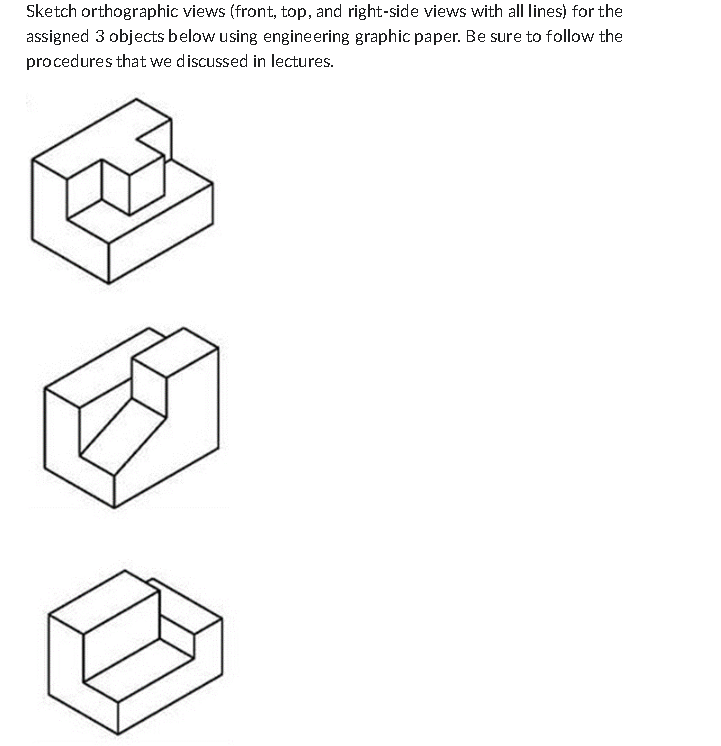 Sketch orthographic views (front, top, and right-side views with all lines) for the assigned 3 objects below using engineering graphic paper. Be sure to follow the procedures that we discussed in lectures.