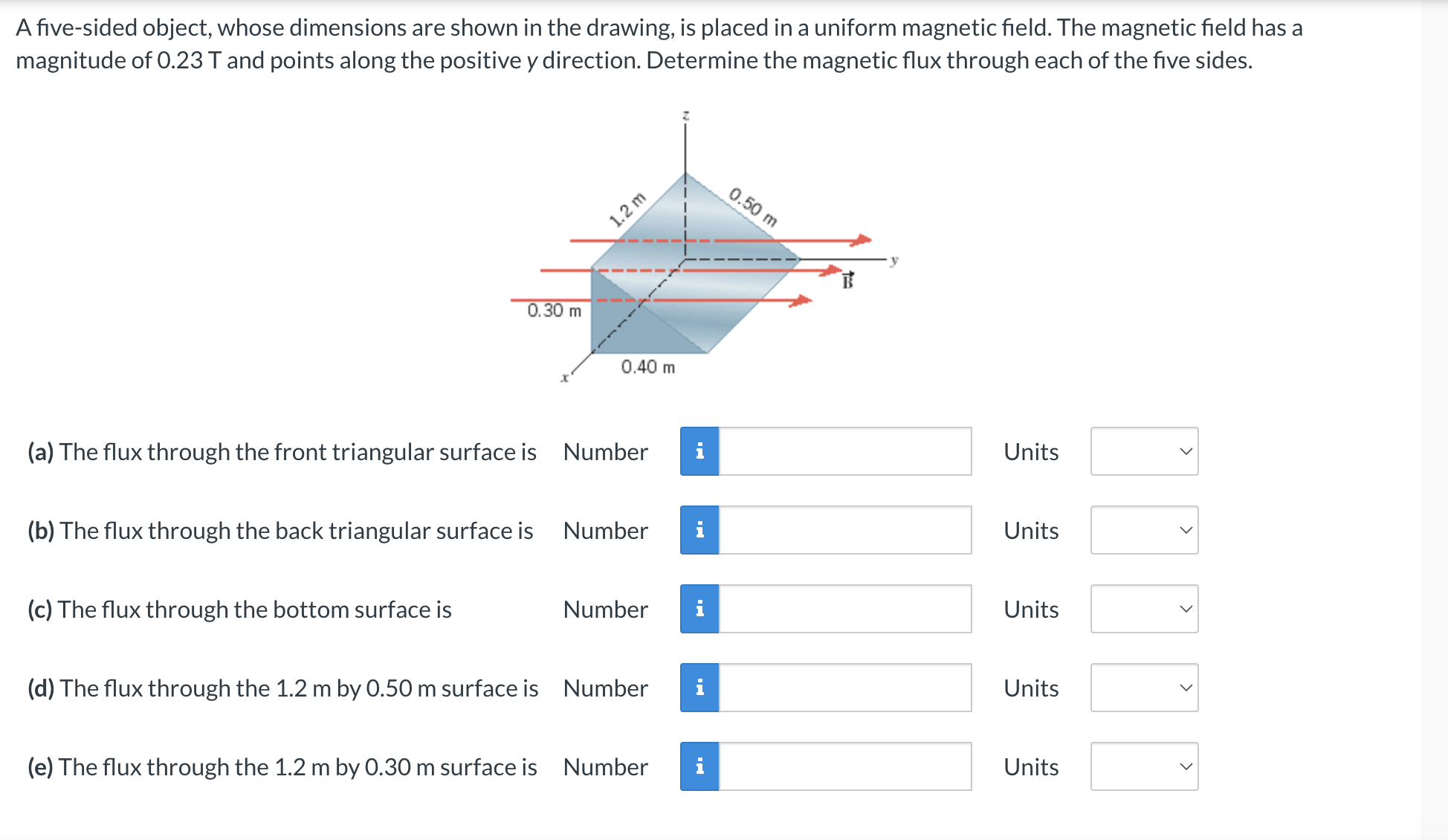 A five-sided object, whose dimensions are shown in the drawing, is placed in a uniform magnetic field. The magnetic field has a magnitude of 0.23 T and points along the positive y direction. Determine the magnetic flux through each of the five sides.

z
1.2 m
0.50 m
y
$\vec{B}$
0.30 m
0.40 m
x

(a) The flux through the front triangular surface is Number i Units

(b) The flux through the back triangular surface is Number i Units

(c) The flux through the bottom surface is Number i Units

(d) The flux through the 1.2 m by 0.50 m surface is Number i Units

(e) The flux through the 1.2 m by 0.30 m surface is Number i Units