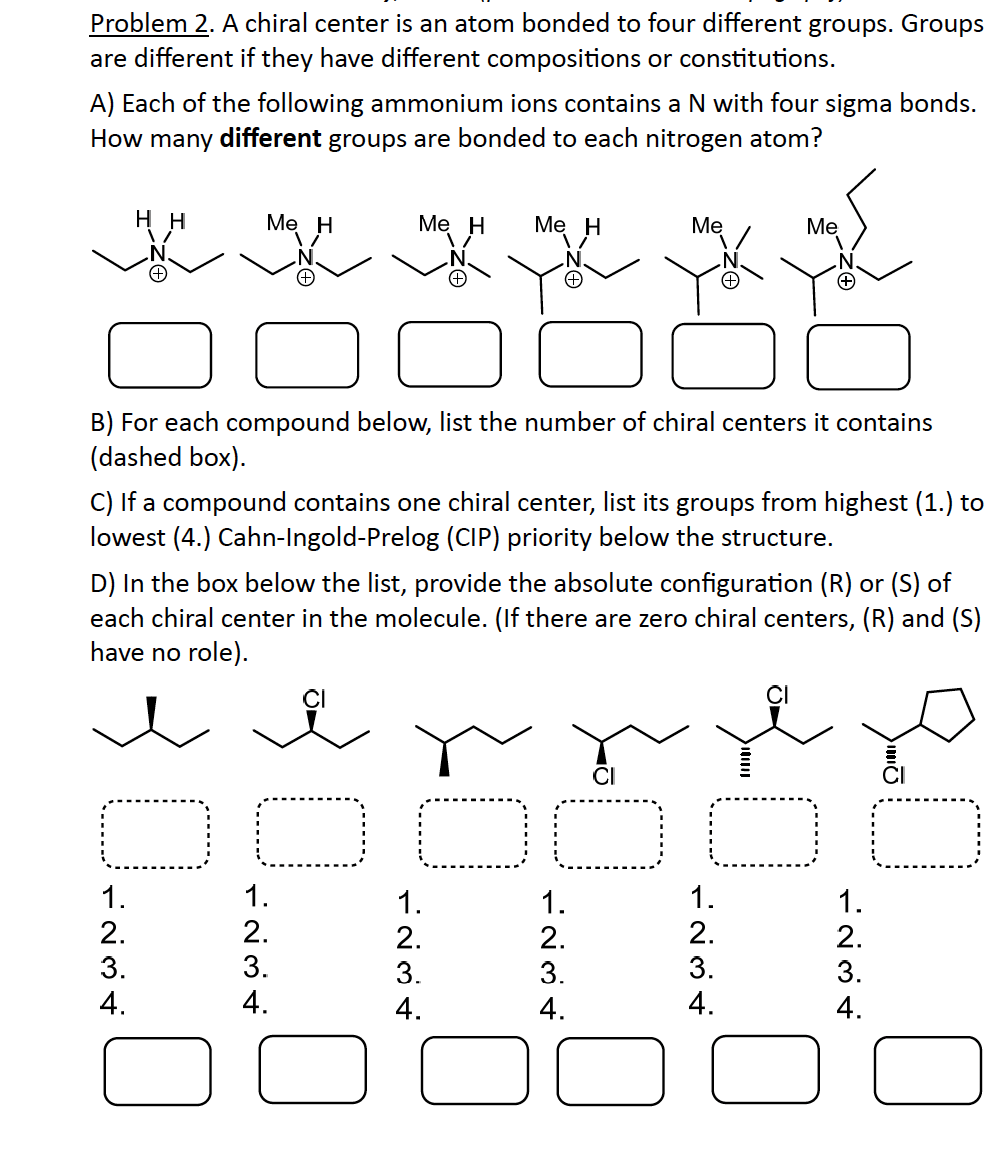 Problem 2. A chiral center is an atom bonded to four different groups. Groups are different if they have different compositions or constitutions.

A) Each of the following ammonium ions contains a N with four sigma bonds. How many **different** groups are bonded to each nitrogen atom?

H H
N
⊕

Me H
N
⊕

Me H
N
⊕

Me H
N
⊕

Me
N
⊕

Me
N
⊕

B) For each compound below, list the number of chiral centers it contains (dashed box).

C) If a compound contains one chiral center, list its groups from highest (1.) to lowest (4.) Cahn-Ingold-Prelog (CIP) priority below the structure.

D) In the box below the list, provide the absolute configuration (R) or (S) of each chiral center in the molecule. (If there are zero chiral centers, (R) and (S) have no role).

Cl

Cl

Cl

Cl

1.
2.
3.
4.

1.
2.
3.
4.

1.
2.
3.
4.

1.
2.
3.
4.

1.
2.
3.
4.

1.
2.
3.
4.