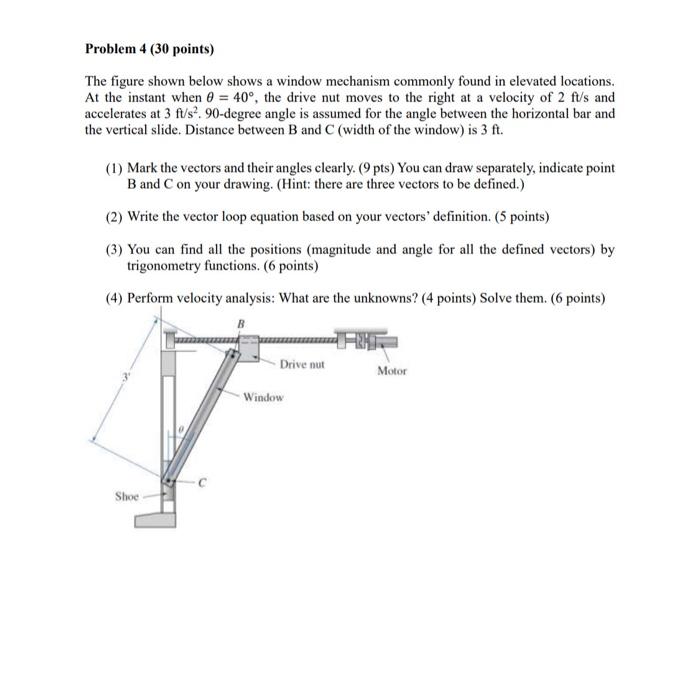 Problem 4 (30 points)

The figure shown below shows a window mechanism commonly found in elevated locations. At the instant when $\theta = 40°$, the drive nut moves to the right at a velocity of 2 ft/s and accelerates at 3 ft/s$^2$. 90-degree angle is assumed for the angle between the horizontal bar and the vertical slide. Distance between B and C (width of the window) is 3 ft.

(1) Mark the vectors and their angles clearly. (9 pts) You can draw separately, indicate point B and C on your drawing. (Hint: there are three vectors to be defined.)

(2) Write the vector loop equation based on your vectors' definition. (5 points)

(3) You can find all the positions (magnitude and angle for all the defined vectors) by trigonometry functions. (6 points)

(4) Perform velocity analysis: What are the unknowns? (4 points) Solve them. (6 points)

B
Drive nut
Motor
3'
Window
$\theta$
C
Shoe