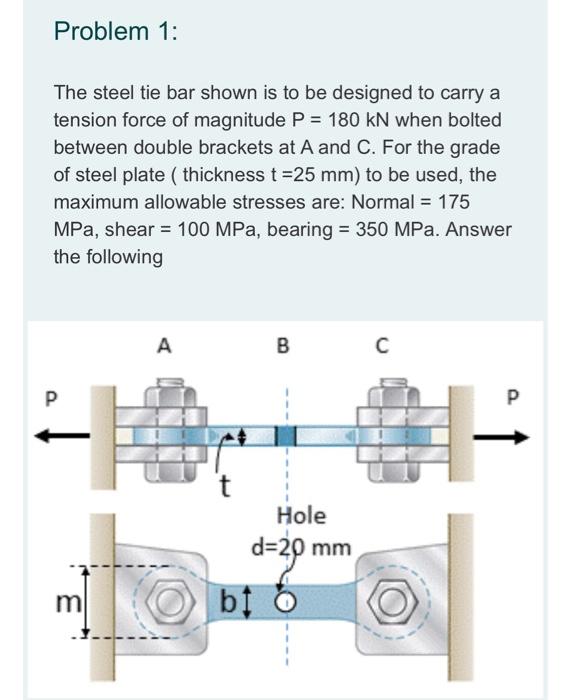 Problem 1:

The steel tie bar shown is to be designed to carry a tension force of magnitude P = 180 kN when bolted between double brackets at A and C. For the grade of steel plate ( thickness t =25 mm) to be used, the maximum allowable stresses are: Normal = 175 MPa, shear = 100 MPa, bearing = 350 MPa. Answer the following

A
B
C
P
P
t
Hole
d=20 mm
m
b