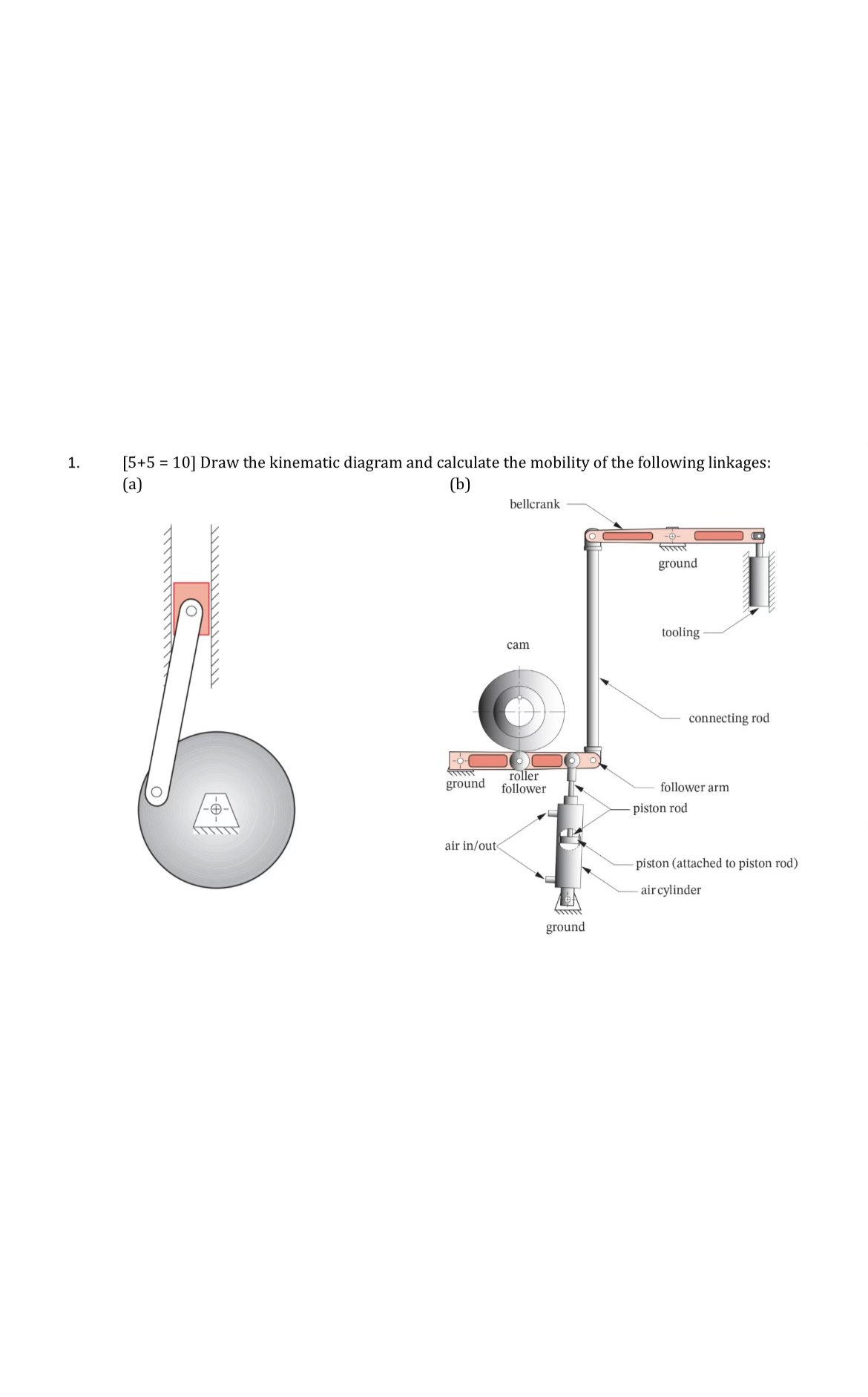 1. [5+5 = 10] Draw the kinematic diagram and calculate the mobility of the following linkages:

(a)

(b)

bellcrank

ground

tooling

cam

connecting rod

ground

roller follower

follower arm

piston rod

air in/out

piston (attached to piston rod)

air cylinder

ground