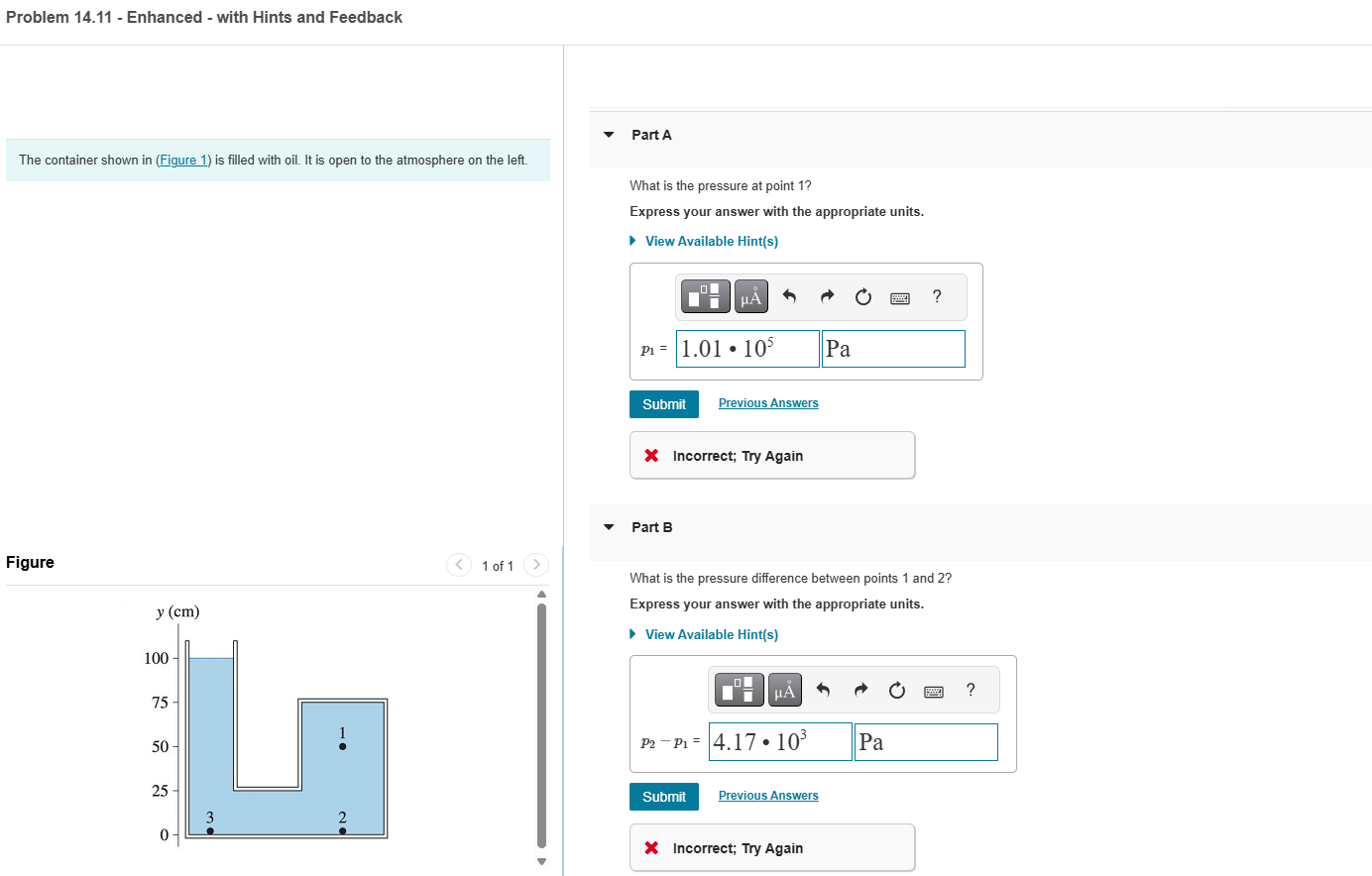 Problem 14.11 - Enhanced - with Hints and Feedback

The container shown in (Figure 1) is filled with oil. It is open to the atmosphere on the left.

Figure

1 of 1

y (cm)

100

75

50

25

0

1

2

3

Part A

What is the pressure at point 1?

Express your answer with the appropriate units.

View Available Hint(s)

μÅ ?

$p_1$ = $1.01 \cdot 10^5$ Pa

Submit Previous Answers

Incorrect; Try Again

Part B

What is the pressure difference between points 1 and 2?

Express your answer with the appropriate units.

View Available Hint(s)

μÅ ?

$p_2 - p_1$ = $4.17 \cdot 10^3$ Pa

Submit Previous Answers

Incorrect; Try Again