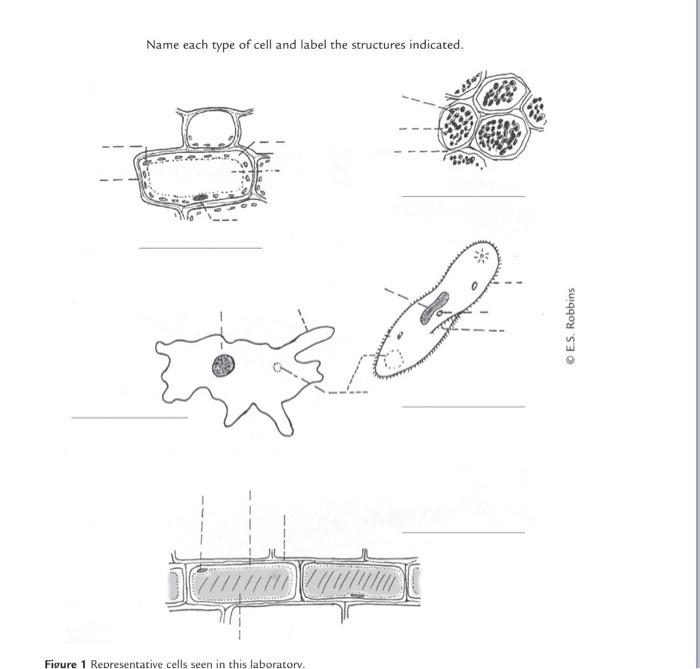 Name each type of cell and label the structures indicated.

© E.S. Robbins

Figure 1 Representative cells seen in this laboratory.