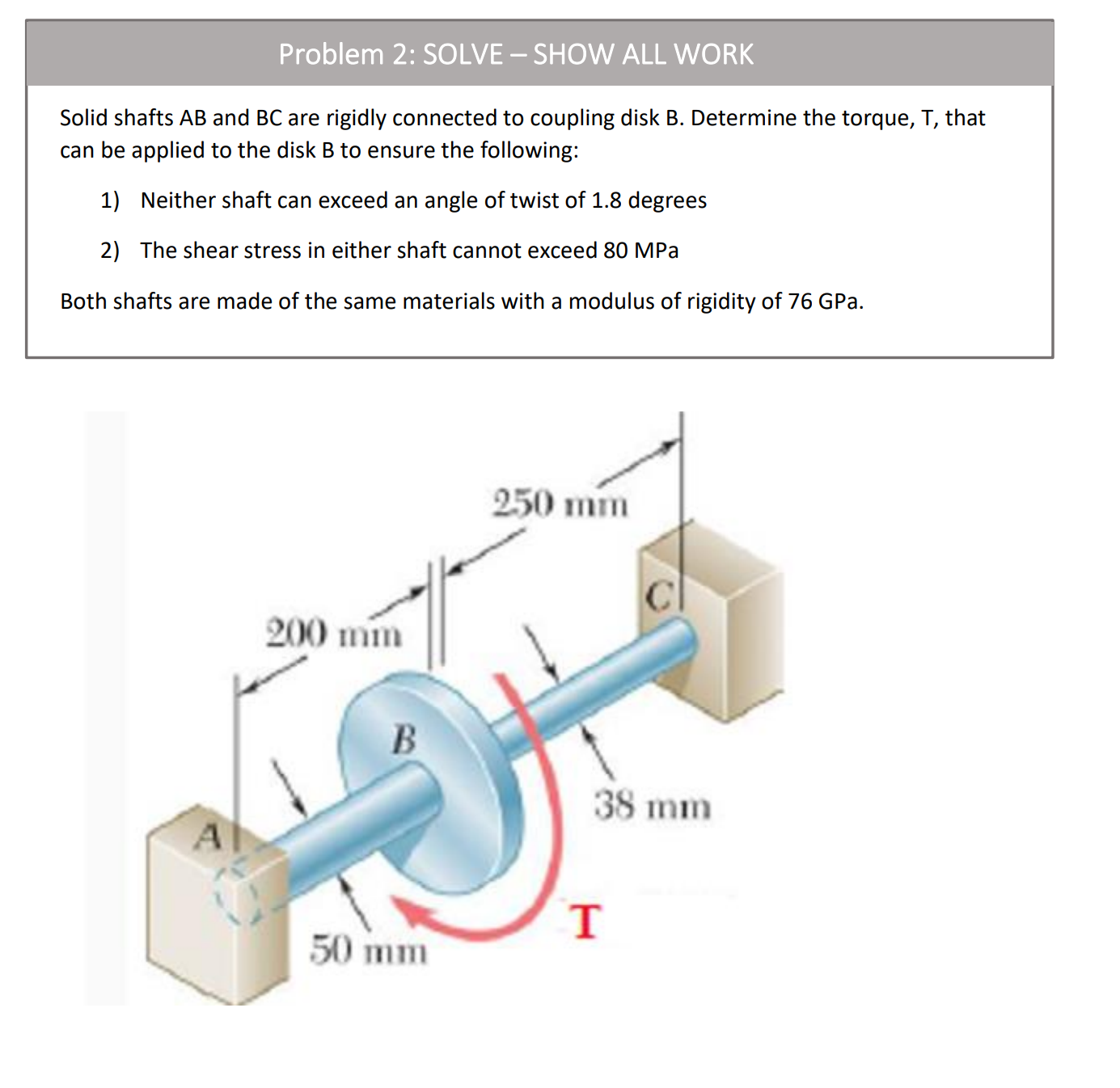 Problem 2: SOLVE – SHOW ALL WORK

Solid shafts AB and BC are rigidly connected to coupling disk B. Determine the torque, T, that can be applied to the disk B to ensure the following:

1) Neither shaft can exceed an angle of twist of 1.8 degrees

2) The shear stress in either shaft cannot exceed 80 MPa

Both shafts are made of the same materials with a modulus of rigidity of 76 GPa.

250 mm
C
200 mm
B
38 mm
A
T
50 mm