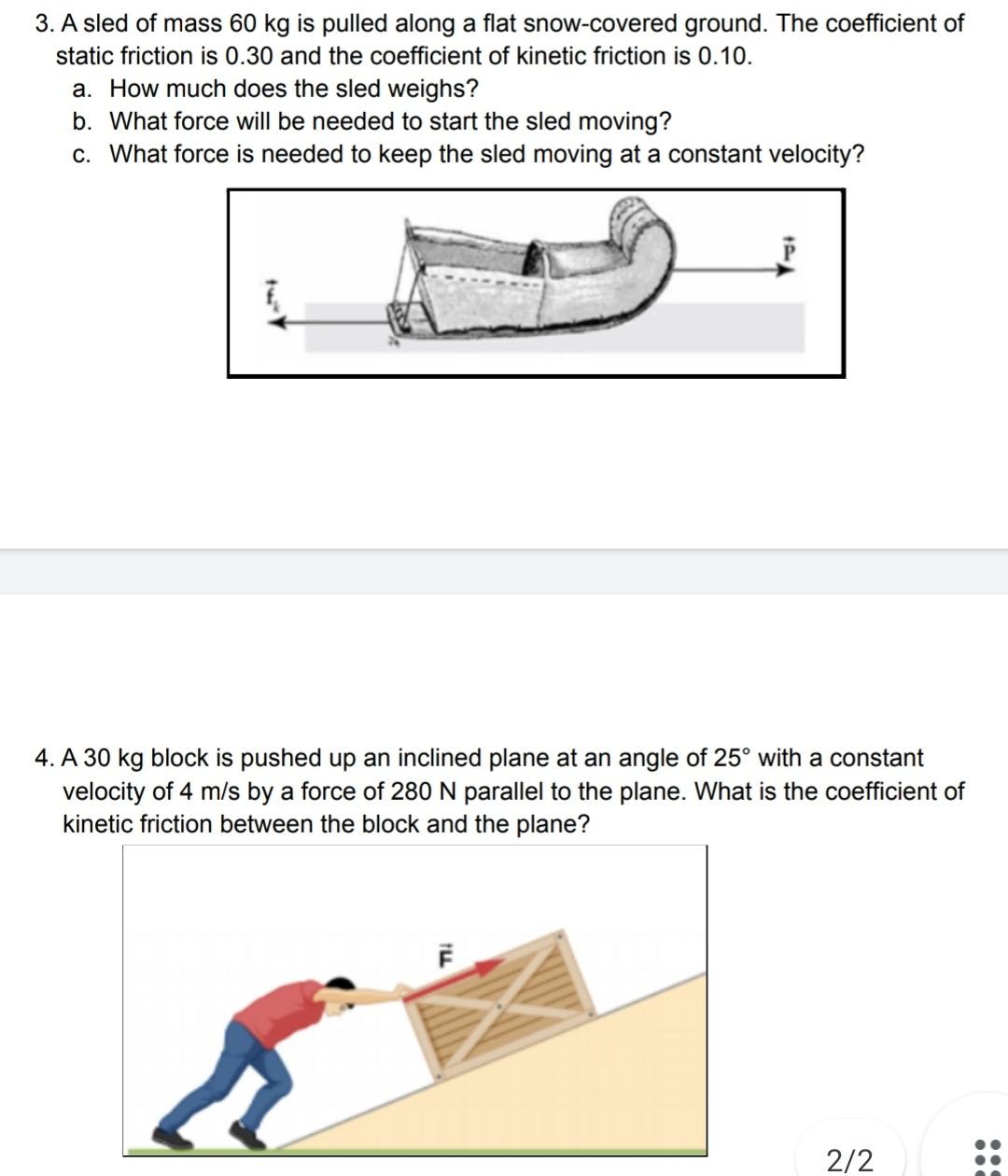 3. A sled of mass 60 kg is pulled along a flat snow-covered ground. The coefficient of static friction is 0.30 and the coefficient of kinetic friction is 0.10.
a. How much does the sled weighs?
b. What force will be needed to start the sled moving?
c. What force is needed to keep the sled moving at a constant velocity?

$\vec{f}_k$

$\vec{P}$

4. A 30 kg block is pushed up an inclined plane at an angle of 25° with a constant velocity of 4 m/s by a force of 280 N parallel to the plane. What is the coefficient of kinetic friction between the block and the plane?

$\vec{F}$

2/2