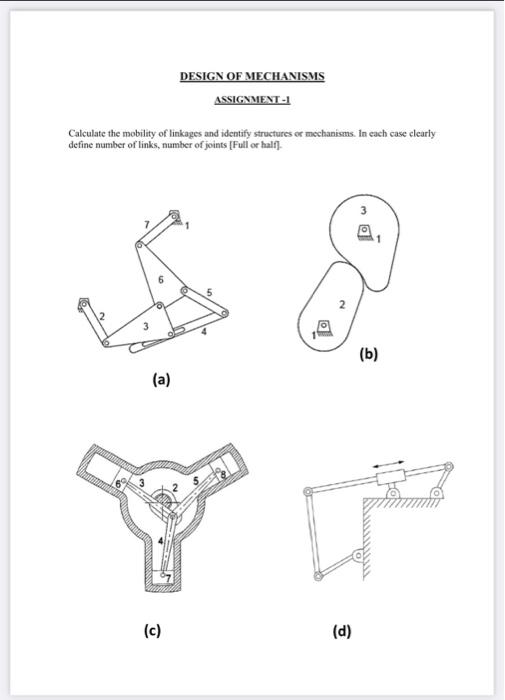 DESIGN OF MECHANISMS

ASSIGNMENT -1

Calculate the mobility of linkages and identify structures or mechanisms. In each case clearly define number of links, number of joints [Full or half].

7
1
6
5
2
3
4

(a)

3
1
2
1

(b)

6
3
2
5
8
4
7

(c)

(d)