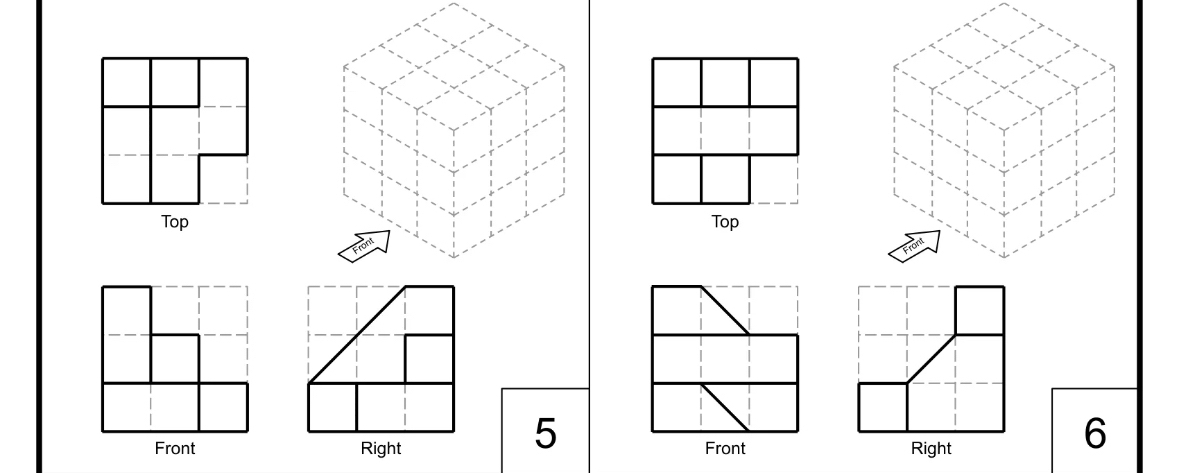 Top

Front

Front

Right

5

Top

Front

Front

Right

6