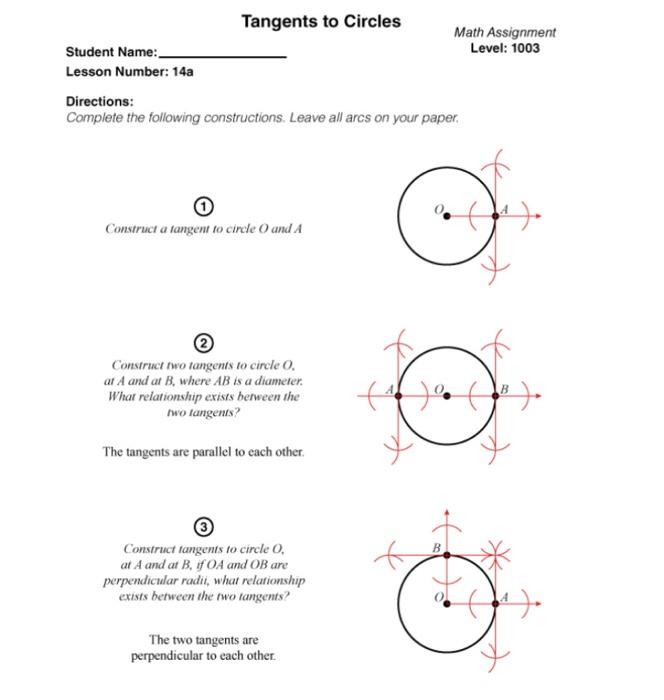 Tangents to Circles

Math Assignment
Level: 1003

Student Name:________________

Lesson Number: 14a

Directions:
Complete the following constructions. Leave all arcs on your paper.

1

Construct a tangent to circle O and A

O A

2

Construct two tangents to circle O, at A and at B, where AB is a diameter. What relationship exists between the two tangents?

The tangents are parallel to each other.

A O B

3

Construct tangents to circle O, at A and at B, if OA and OB are perpendicular radii, what relationship exists between the two tangents?

The two tangents are perpendicular to each other.

B O A