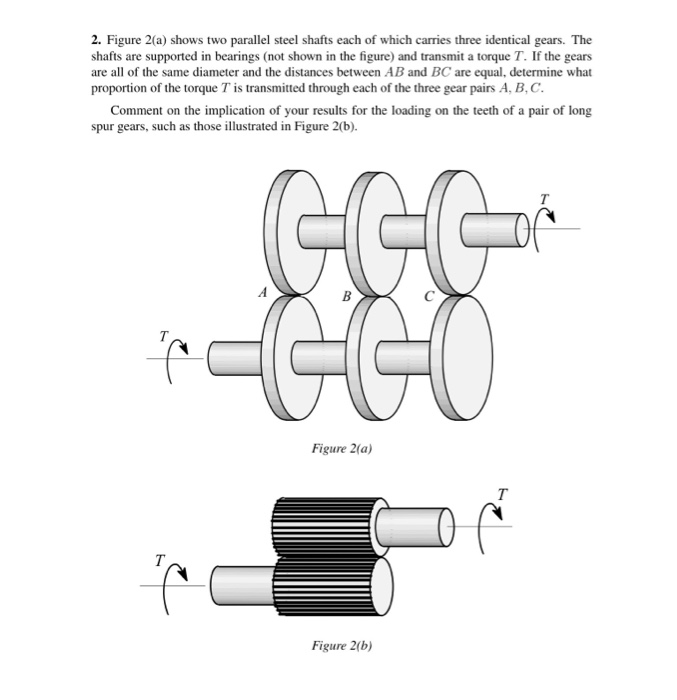 2. Figure 2(a) shows two parallel steel shafts each of which carries three identical gears. The shafts are supported in bearings (not shown in the figure) and transmit a torque $T$. If the gears are all of the same diameter and the distances between $AB$ and $BC$ are equal, determine what proportion of the torque $T$ is transmitted through each of the three gear pairs $A, B, C$.

Comment on the implication of your results for the loading on the teeth of a pair of long spur gears, such as those illustrated in Figure 2(b).

$T$

$A$ $B$ $C$

$T$

Figure 2(a)

$T$

$T$

Figure 2(b)