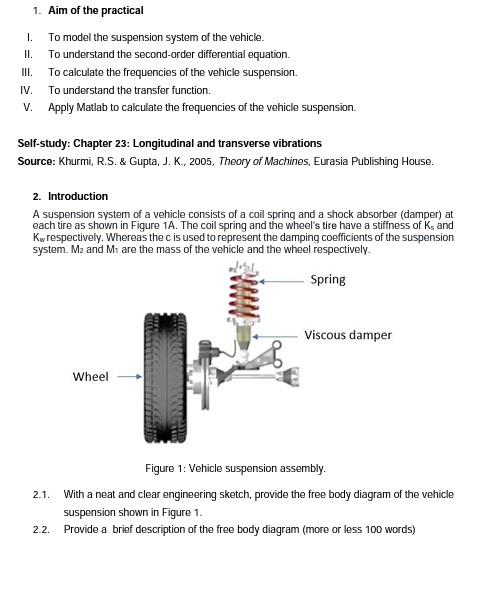 1. Aim of the practical

I. To model the suspension system of the vehicle.
II. To understand the second-order differential equation.
III. To calculate the frequencies of the vehicle suspension.
IV. To understand the transfer function.
V. Apply Matlab to calculate the frequencies of the vehicle suspension.

Self-study: Chapter 23: Longitudinal and transverse vibrations
Source: Khurmi, R.S. & Gupta, J. K., 2005, Theory of Machines, Eurasia Publishing House.

2. Introduction

A suspension system of a vehicle consists of a coil spring and a shock absorber (damper) at each tire as shown in Figure 1A. The coil spring and the wheel's tire have a stiffness of $K_s$ and $K_w$ respectively. Whereas the c is used to represent the damping coefficients of the suspension system. $M_2$ and $M_1$ are the mass of the vehicle and the wheel respectively.

Spring
Viscous damper
Wheel

Figure 1: Vehicle suspension assembly.

2.1. With a neat and clear engineering sketch, provide the free body diagram of the vehicle suspension shown in Figure 1.
2.2. Provide a brief description of the free body diagram (more or less 100 words)