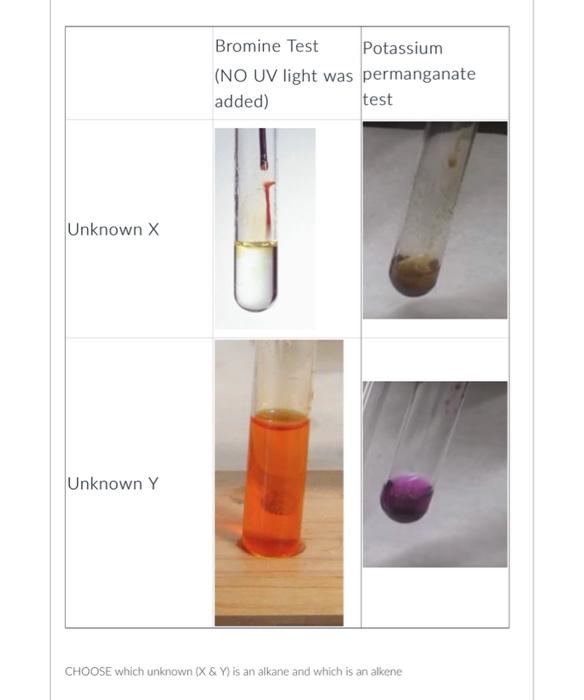 | | Bromine Test (NO UV light was added) | Potassium permanganate test |
|---|---|---|
| Unknown X | | |
| Unknown Y | | |

CHOOSE which unknown (X & Y) is an alkane and which is an alkene