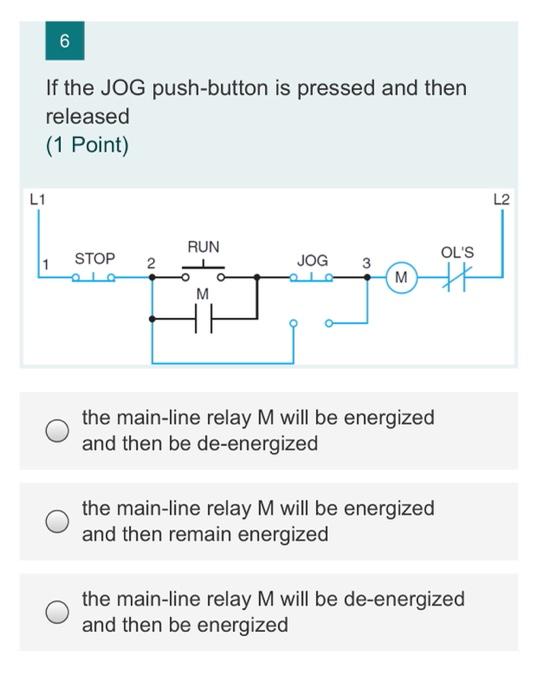 6

If the JOG push-button is pressed and then released
(1 Point)

L1
L2
1
STOP
2
RUN
M
JOG
3
M
OL'S

the main-line relay M will be energized and then be de-energized

the main-line relay M will be energized and then remain energized

the main-line relay M will be de-energized and then be energized