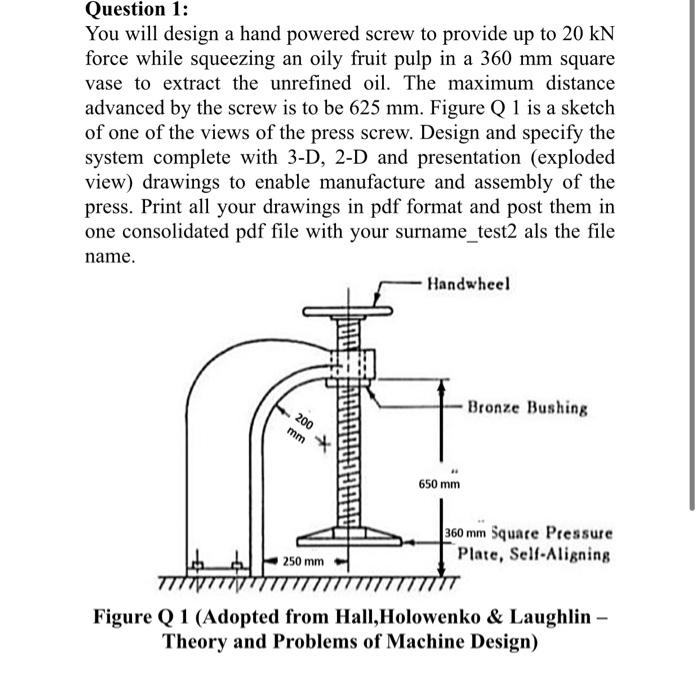 Question 1:

You will design a hand powered screw to provide up to 20 kN force while squeezing an oily fruit pulp in a 360 mm square vase to extract the unrefined oil. The maximum distance advanced by the screw is to be 625 mm. Figure Q 1 is a sketch of one of the views of the press screw. Design and specify the system complete with 3-D, 2-D and presentation (exploded view) drawings to enable manufacture and assembly of the press. Print all your drawings in pdf format and post them in one consolidated pdf file with your surname_test2 als the file name.

Handwheel

Bronze Bushing

200 mm

650 mm

360 mm Square Pressure Plate, Self-Aligning

250 mm

Figure Q 1 (Adopted from Hall,Holowenko & Laughlin – Theory and Problems of Machine Design)