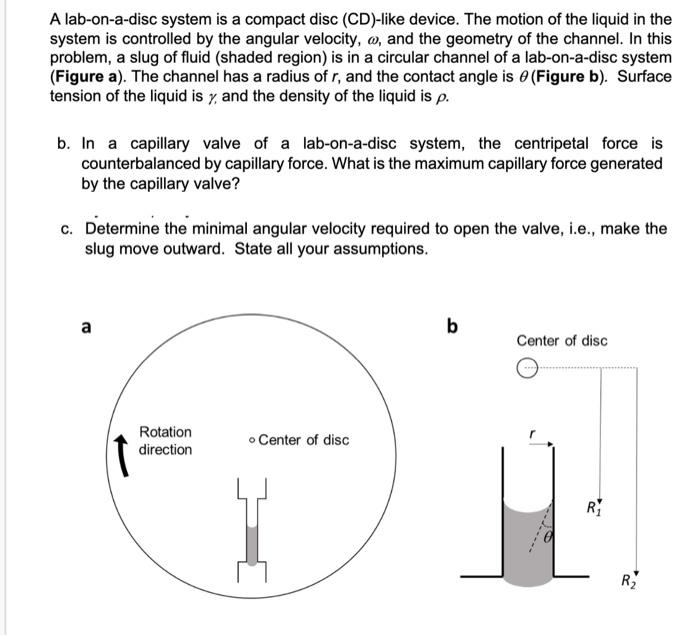 A lab-on-a-disc system is a compact disc (CD)-like device. The motion of the liquid in the system is controlled by the angular velocity, $\omega$, and the geometry of the channel. In this problem, a slug of fluid (shaded region) is in a circular channel of a lab-on-a-disc system (**Figure a**). The channel has a radius of $r$, and the contact angle is $\theta$ (**Figure b**). Surface tension of the liquid is $\gamma$, and the density of the liquid is $\rho$.

b. In a capillary valve of a lab-on-a-disc system, the centripetal force is counterbalanced by capillary force. What is the maximum capillary force generated by the capillary valve?

c. Determine the minimal angular velocity required to open the valve, i.e., make the slug move outward. State all your assumptions.

a

Rotation direction

Center of disc

b

Center of disc

$r$

$\theta$

$R_1$

$R_2$