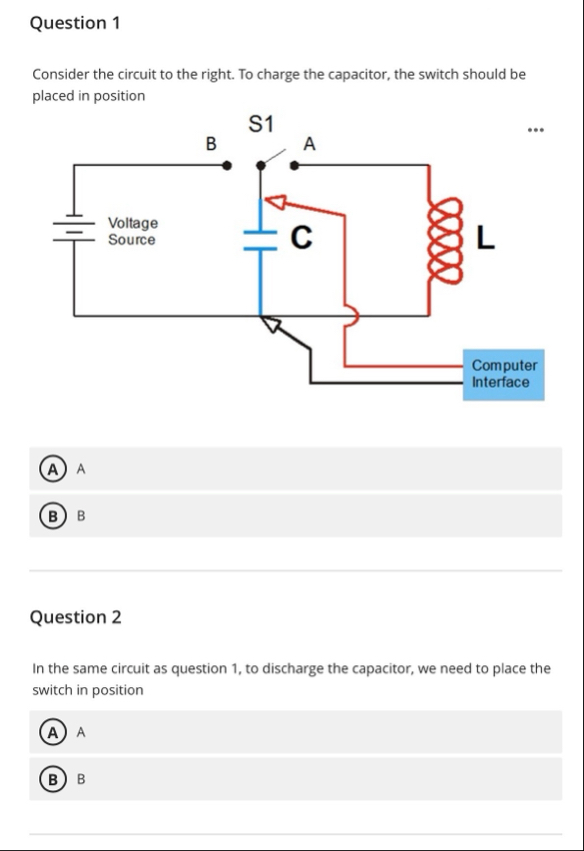 Question 1

Consider the circuit to the right. To charge the capacitor, the switch should be placed in position

S1

B

A

...

Voltage Source

C

L

Computer Interface

A A

B B

Question 2

In the same circuit as question 1, to discharge the capacitor, we need to place the switch in position

A A

B B