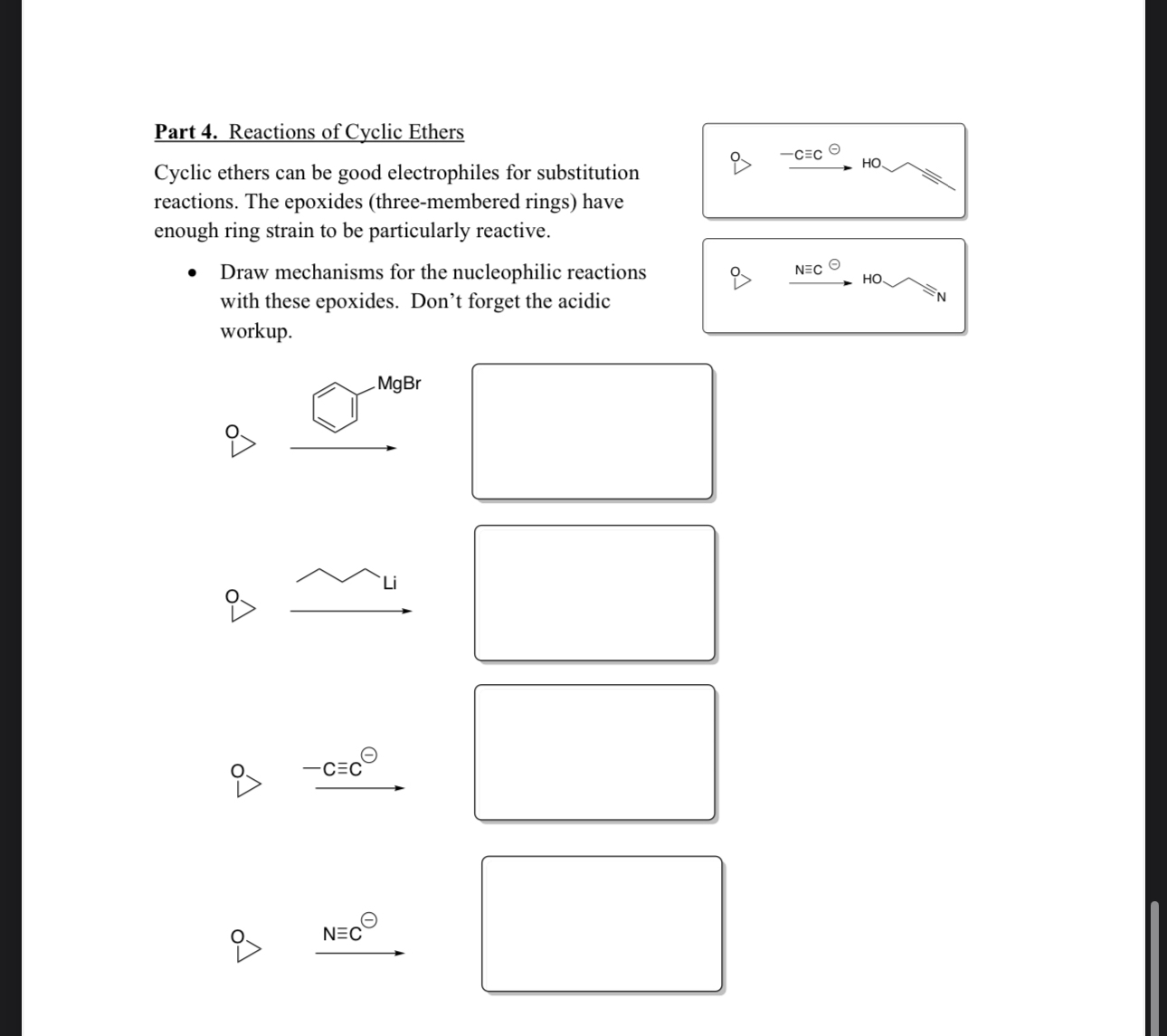 Part 4. Reactions of Cyclic Ethers

Cyclic ethers can be good electrophiles for substitution reactions. The epoxides (three-membered rings) have enough ring strain to be particularly reactive.

• Draw mechanisms for the nucleophilic reactions with these epoxides. Don't forget the acidic workup.

O $-C\equiv C^{\ominus}$ HO

O $N\equiv C^{\ominus}$ HO N

O MgBr

O Li

O $-C\equiv C^{\ominus}$

O $N\equiv C^{\ominus}$