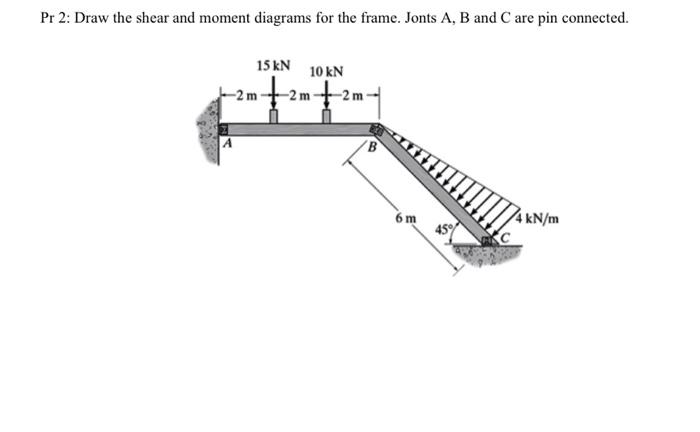 Pr 2: Draw the shear and moment diagrams for the frame. Jonts A, B and C are pin connected.

15 kN
10 kN
2 m
2 m
2 m
A
B
6 m
45°
4 kN/m
C