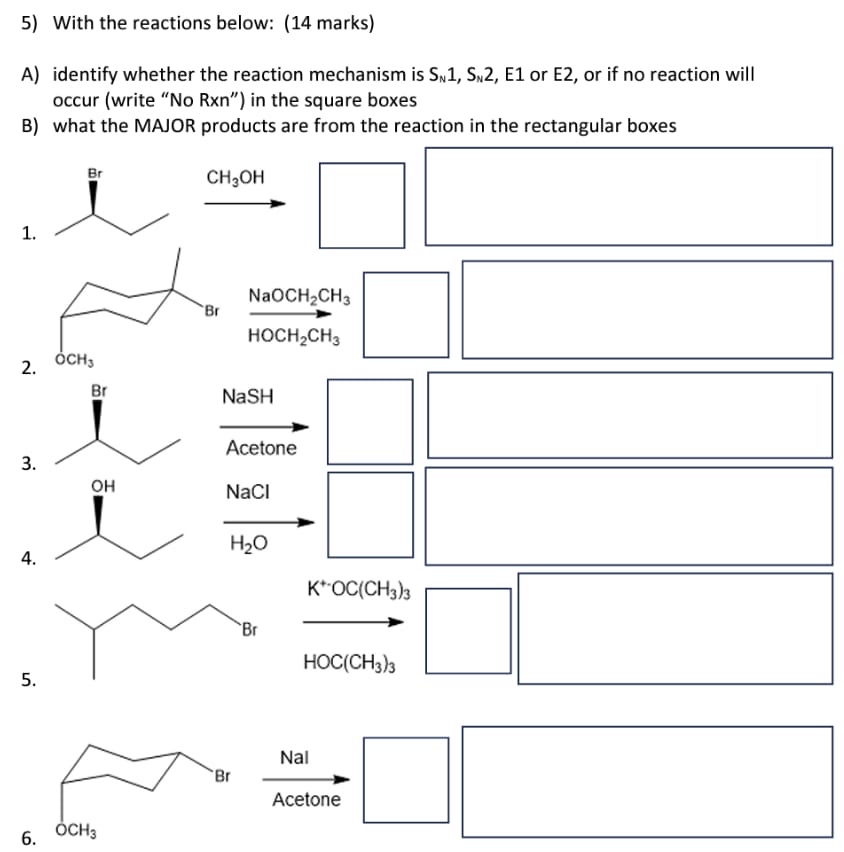 5) With the reactions below: (14 marks)

A) identify whether the reaction mechanism is $S_N1$, $S_N2$, E1 or E2, or if no reaction will occur (write "No Rxn") in the square boxes

B) what the MAJOR products are from the reaction in the rectangular boxes

1.

Br

$CH_3OH$

2.

Br

$OCH_3$

$NaOCH_2CH_3$

$HOCH_2CH_3$

3.

Br

NaSH

Acetone

4.

OH

NaCl

$H_2O$

5.

Br

$K^{+-}OC(CH_3)_3$

$HOC(CH_3)_3$

6.

Br

$OCH_3$

NaI

Acetone