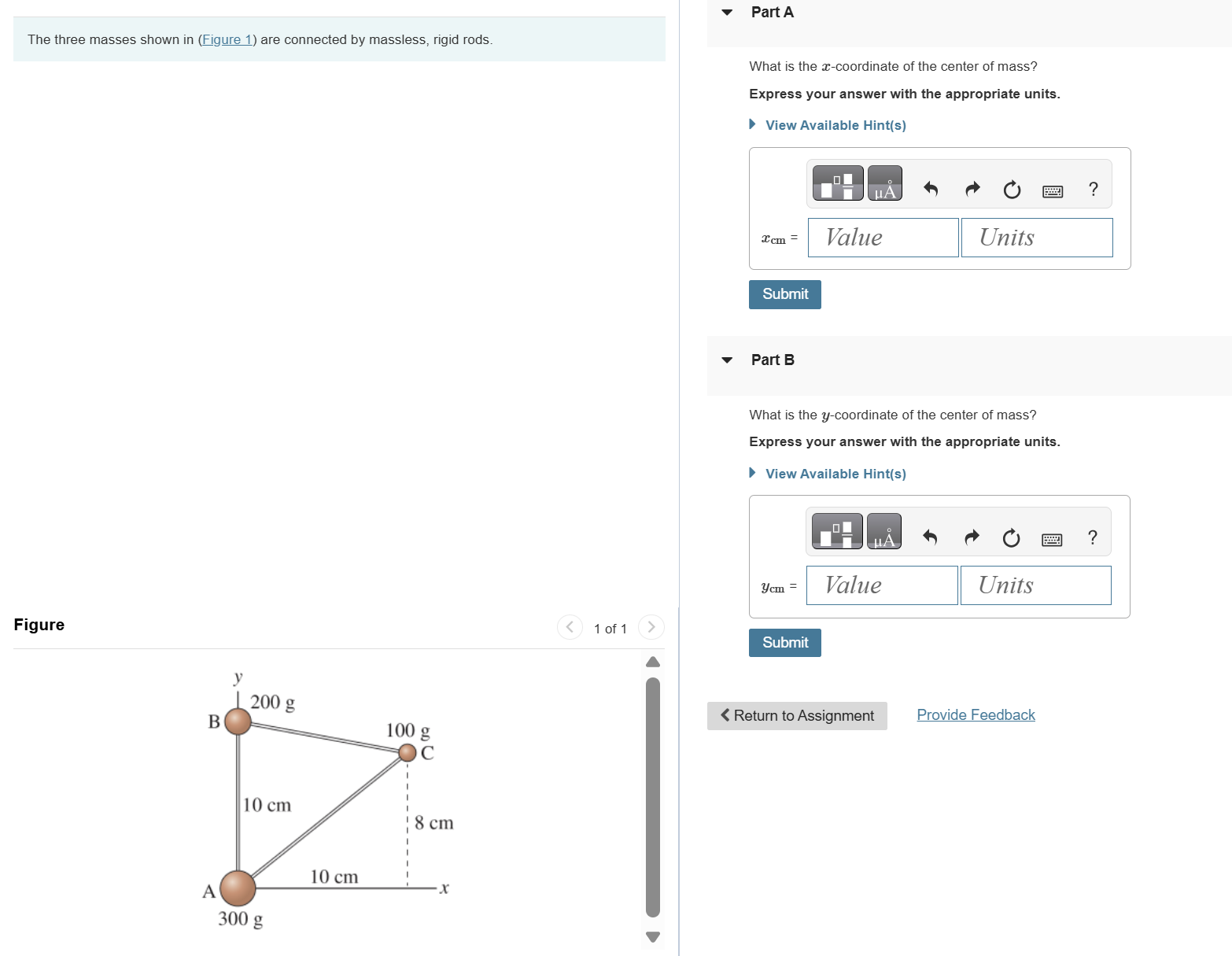 The three masses shown in (Figure 1) are connected by massless, rigid rods.

Figure

1 of 1

$y$

200 g

B

100 g

C

10 cm

8 cm

10 cm

A

$x$

300 g

Part A

What is the $x$-coordinate of the center of mass?

Express your answer with the appropriate units.

View Available Hint(s)

μÅ

?

$x_{cm}$ =

Value

Units

Submit

Part B

What is the $y$-coordinate of the center of mass?

Express your answer with the appropriate units.

View Available Hint(s)

μÅ

?

$y_{cm}$ =

Value

Units

Submit

Return to Assignment

Provide Feedback