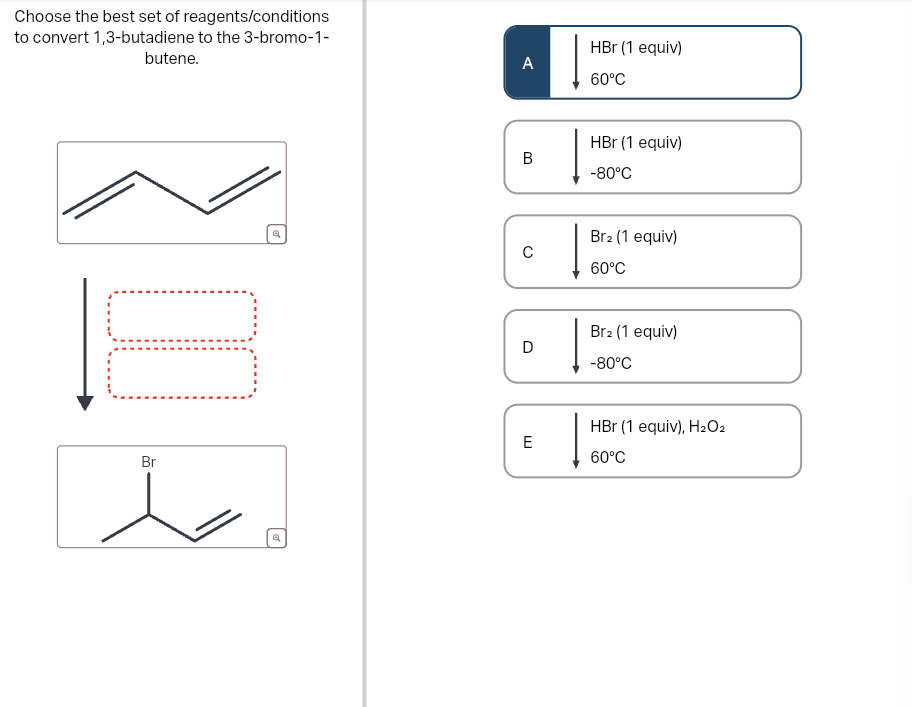 Choose the best set of reagents/conditions to convert 1,3-butadiene to the 3-bromo-1-butene.

Br

A
HBr (1 equiv)
60°C

B
HBr (1 equiv)
-80°C

C
$Br_2$ (1 equiv)
60°C

D
$Br_2$ (1 equiv)
-80°C

E
HBr (1 equiv), $H_2O_2$
60°C