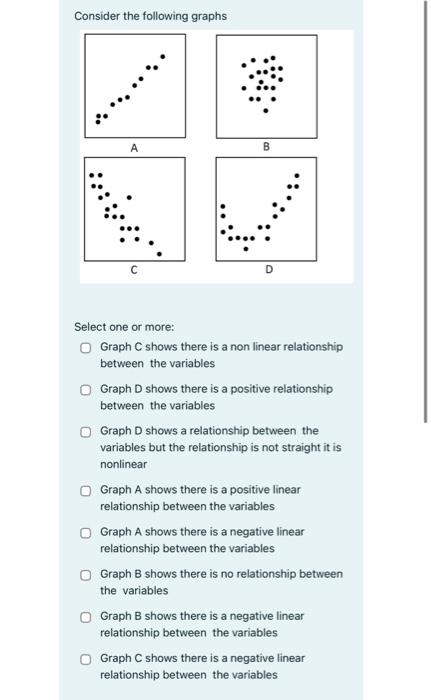 Consider the following graphs

A

B

C

D

Select one or more:

Graph C shows there is a non linear relationship between the variables

Graph D shows there is a positive relationship between the variables

Graph D shows a relationship between the variables but the relationship is not straight it is nonlinear

Graph A shows there is a positive linear relationship between the variables

Graph A shows there is a negative linear relationship between the variables

Graph B shows there is no relationship between the variables

Graph B shows there is a negative linear relationship between the variables

Graph C shows there is a negative linear relationship between the variables