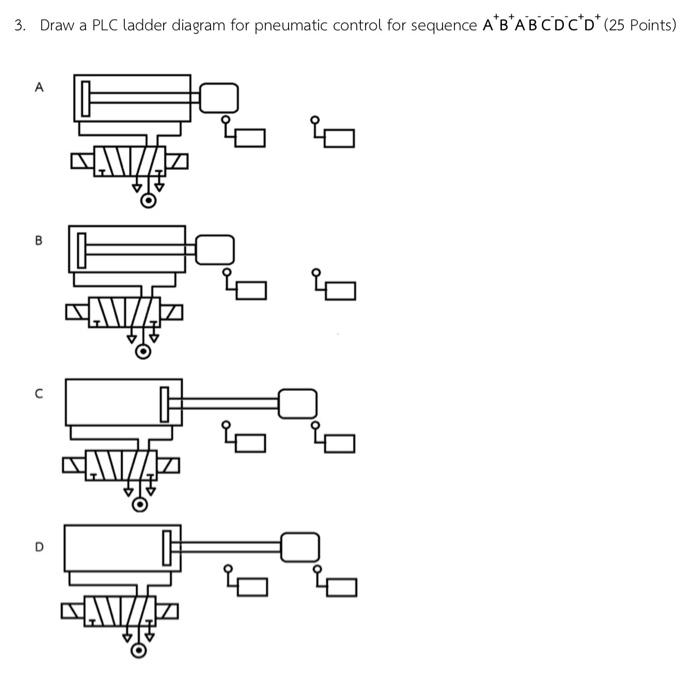 3. Draw a PLC ladder diagram for pneumatic control for sequence $A^+B^+A^-B^-C^-D^-C^+D^+$ (25 Points)

A

B

C

D