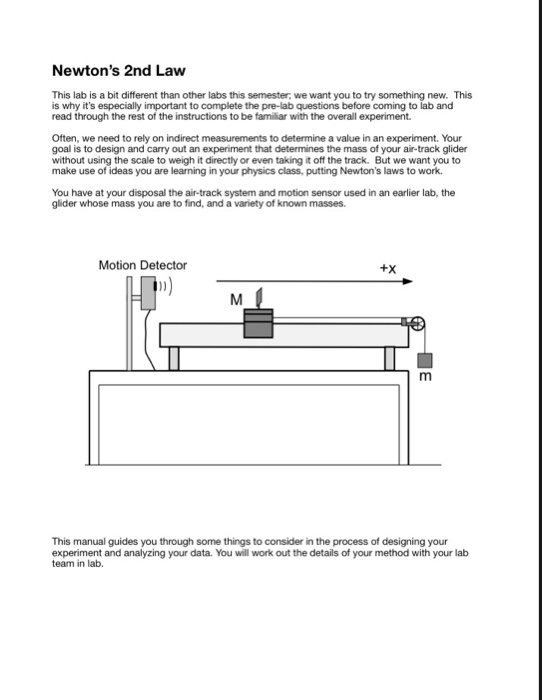 Newton's 2nd Law

This lab is a bit different than other labs this semester; we want you to try something new. This is why it's especially important to complete the pre-lab questions before coming to lab and read through the rest of the instructions to be familiar with the overall experiment.

Often, we need to rely on indirect measurements to determine a value in an experiment. Your goal is to design and carry out an experiment that determines the mass of your air-track glider without using the scale to weigh it directly or even taking it off the track. But we want you to make use of ideas you are learning in your physics class, putting Newton's laws to work.

You have at your disposal the air-track system and motion sensor used in an earlier lab, the glider whose mass you are to find, and a variety of known masses.

Motion Detector

+x

M

m

This manual guides you through some things to consider in the process of designing your experiment and analyzing your data. You will work out the details of your method with your lab team in lab.