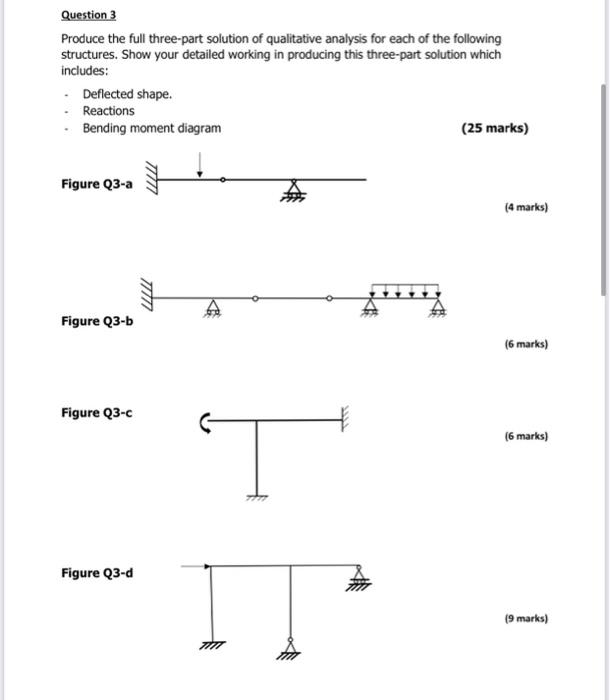 Question 3

Produce the full three-part solution of qualitative analysis for each of the following structures. Show your detailed working in producing this three-part solution which includes:

- Deflected shape.
- Reactions
- Bending moment diagram

(25 marks)

Figure Q3-a

(4 marks)

Figure Q3-b

(6 marks)

Figure Q3-c

(6 marks)

Figure Q3-d

(9 marks)