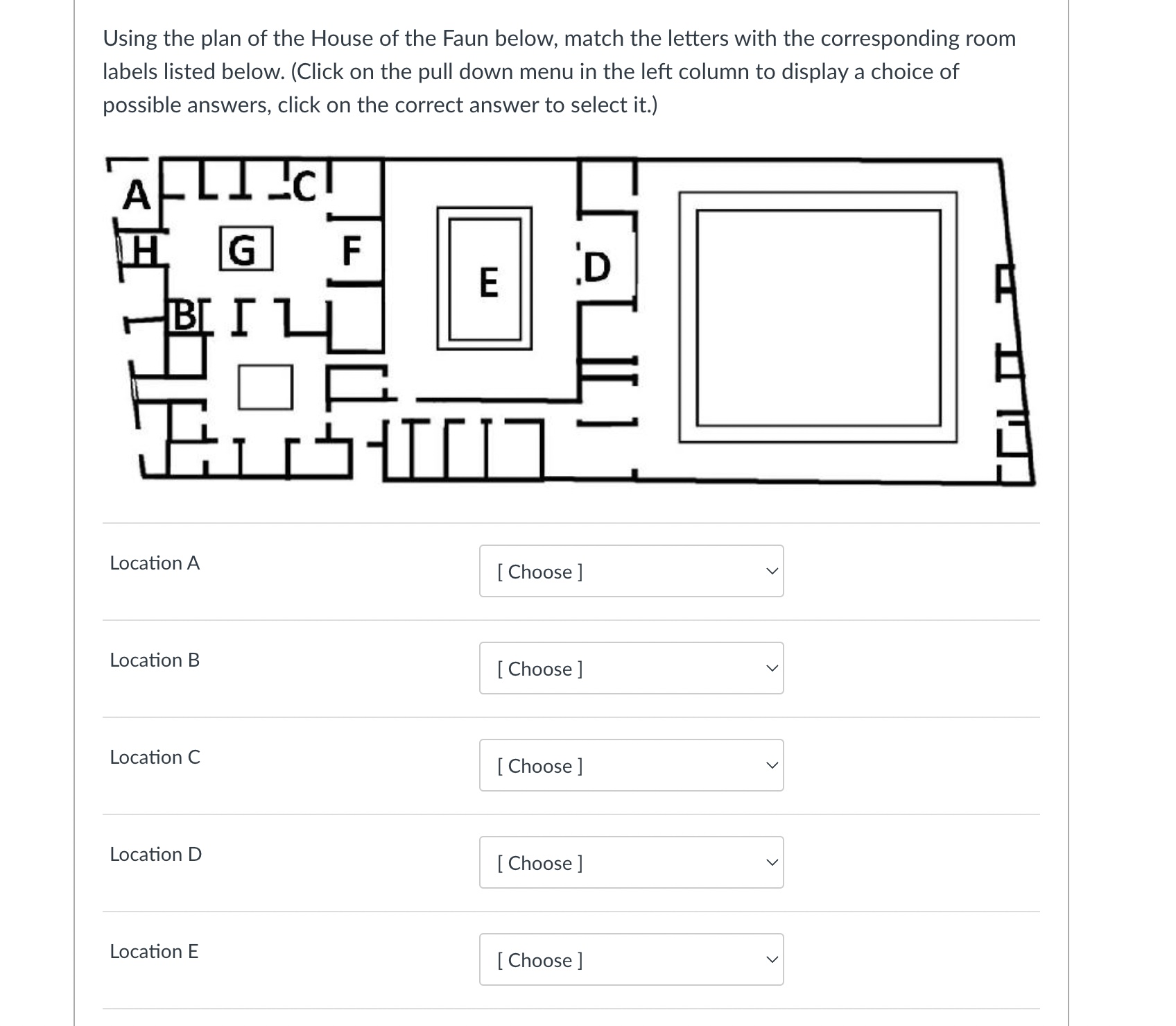 Using the plan of the House of the Faun below, match the letters with the corresponding room labels listed below. (Click on the pull down menu in the left column to display a choice of possible answers, click on the correct answer to select it.)

A
C
H
G
F
E
D
B

Location A
[ Choose ]

Location B
[ Choose ]

Location C
[ Choose ]

Location D
[ Choose ]

Location E
[ Choose ]