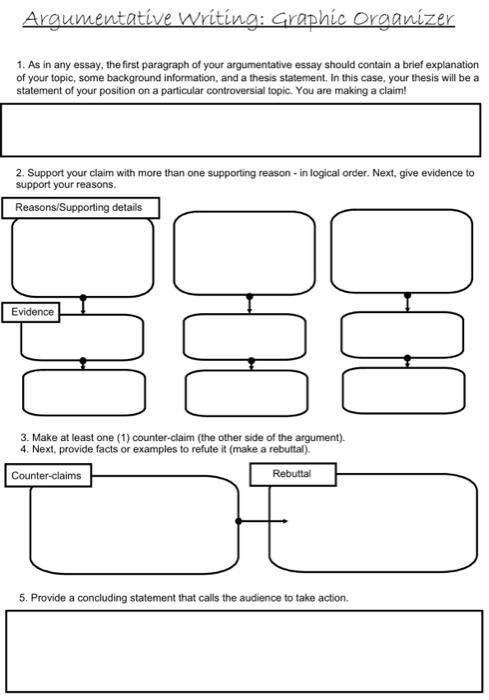 Argumentative Writing: Graphic Organizer

1. As in any essay, the first paragraph of your argumentative essay should contain a brief explanation of your topic, some background information, and a thesis statement. In this case, your thesis will be a statement of your position on a particular controversial topic. You are making a claim!

2. Support your claim with more than one supporting reason - in logical order. Next, give evidence to support your reasons.

Reasons/Supporting details

Evidence

3. Make at least one (1) counter-claim (the other side of the argument).
4. Next, provide facts or examples to refute it (make a rebuttal).

Counter-claims

Rebuttal

5. Provide a concluding statement that calls the audience to take action.