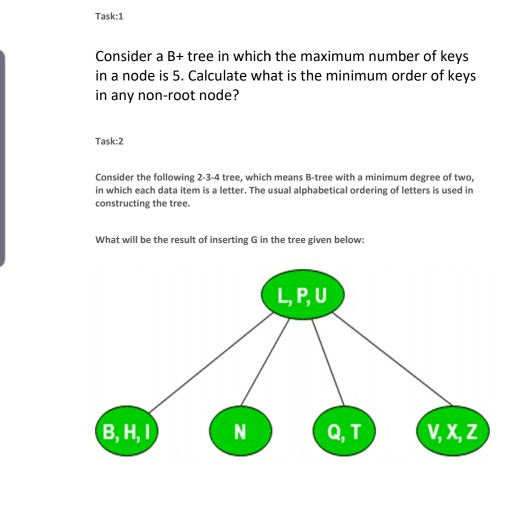 Task:1

Consider a B+ tree in which the maximum number of keys in a node is 5. Calculate what is the minimum order of keys in any non-root node?

Task:2

Consider the following 2-3-4 tree, which means B-tree with a minimum degree of two, in which each data item is a letter. The usual alphabetical ordering of letters is used in constructing the tree.

What will be the result of inserting G in the tree given below:

L, P, U

B, H, I

N

Q, T

V, X, Z