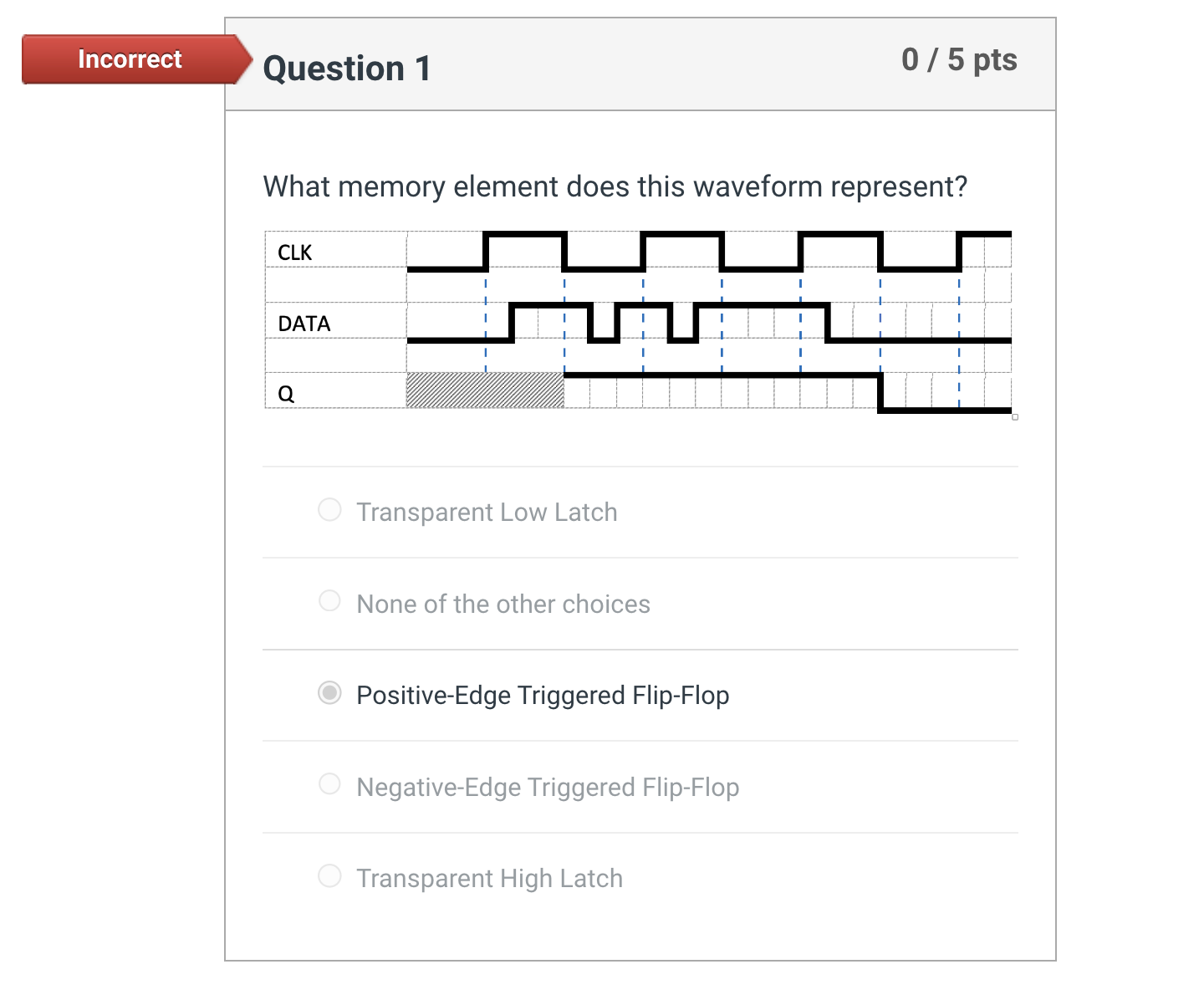 Incorrect

Question 1

0 / 5 pts

What memory element does this waveform represent?

CLK

DATA

Q

Transparent Low Latch

None of the other choices

Positive-Edge Triggered Flip-Flop

Negative-Edge Triggered Flip-Flop

Transparent High Latch